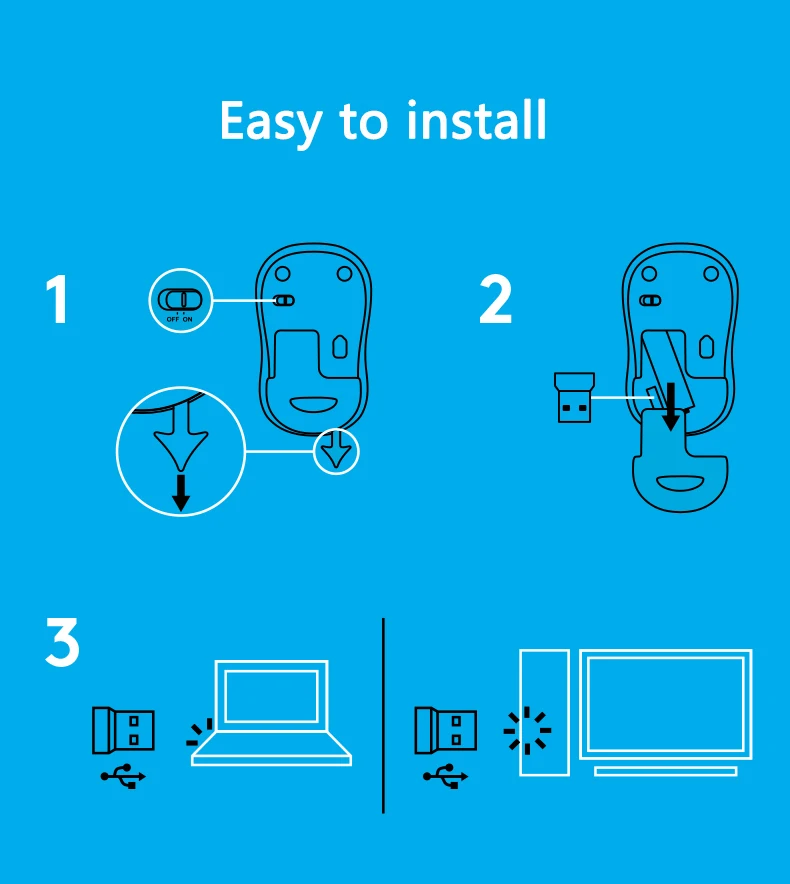 Easy to install

1

OFF ON

2

3