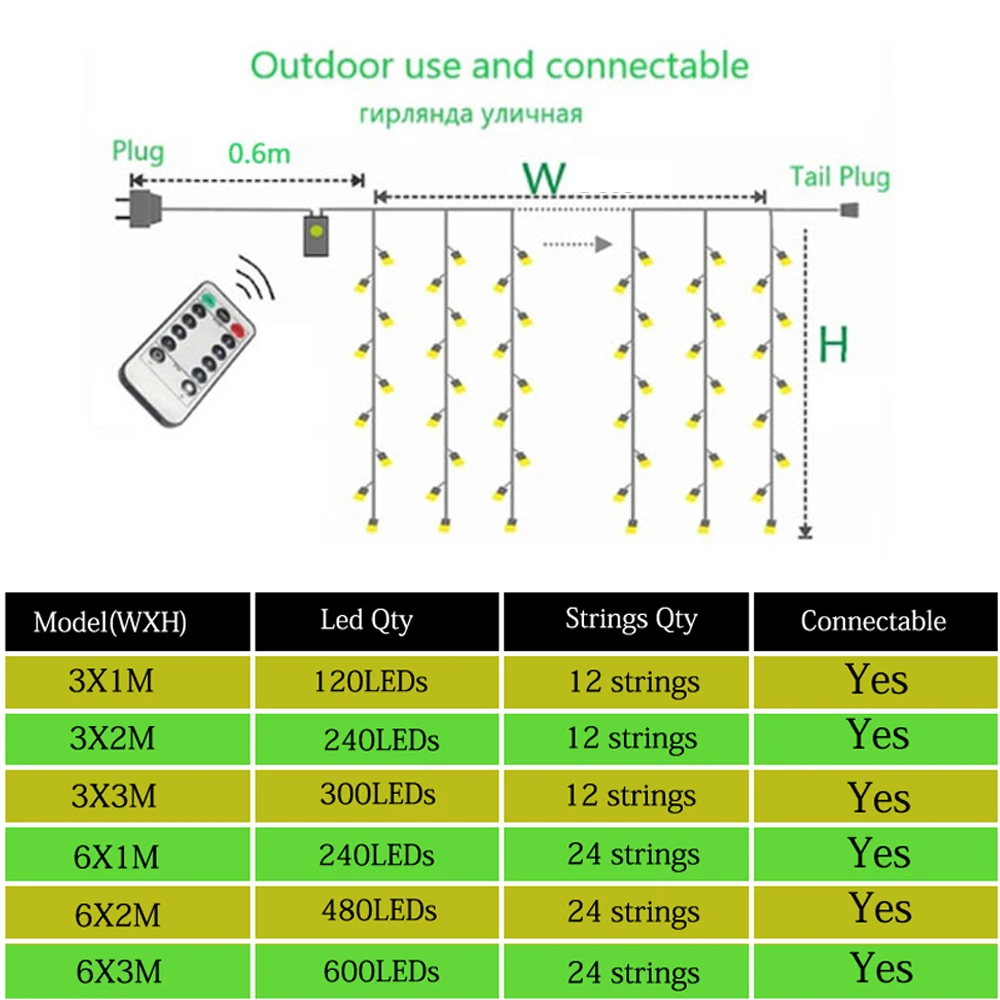 Outdoor use and connectable

гирлянда уличная

Plug

0.6m

W

Tail Plug

H

| Model(WXH) | Led Qty | Strings Qty | Connectable |
|---|---|---|---|
| 3X1M | 120LEDs | 12 strings | Yes |
| 3X2M | 240LEDs | 12 strings | Yes |
| 3X3M | 300LEDs | 12 strings | Yes |
| 6X1M | 240LEDs | 24 strings | Yes |
| 6X2M | 480LEDs | 24 strings | Yes |
| 6X3M | 600LEDs | 24 strings | Yes |