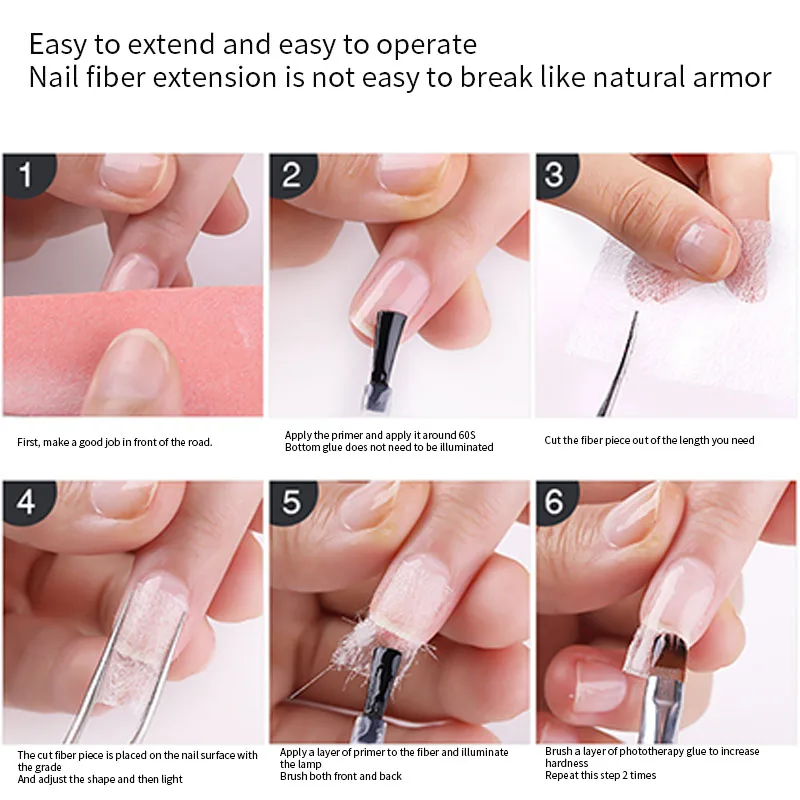 Easy to extend and easy to operate
Nail fiber extension is not easy to break like natural armor

1

First, make a good job in front of the road.

2

Apply the primer and apply it around 60S
Bottom glue does not need to be illuminated

3

Cut the fiber piece out of the length you need

4

The cut fiber piece is placed on the nail surface with the grade
And adjust the shape and then light

5

Apply a layer of primer to the fiber and illuminate the lamp
Brush both front and back

6

Brush a layer of phototherapy glue to increase hardness
Repeat this step 2 times