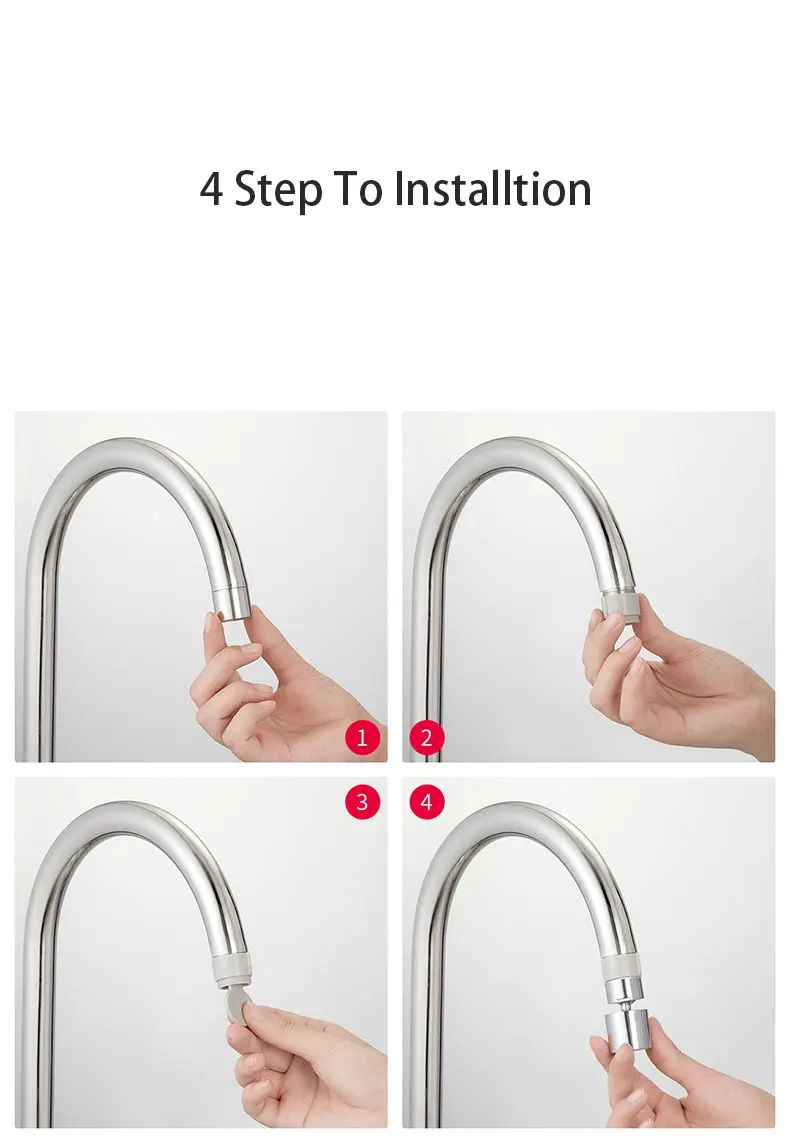 4 Step To Installtion

1

2

3

4