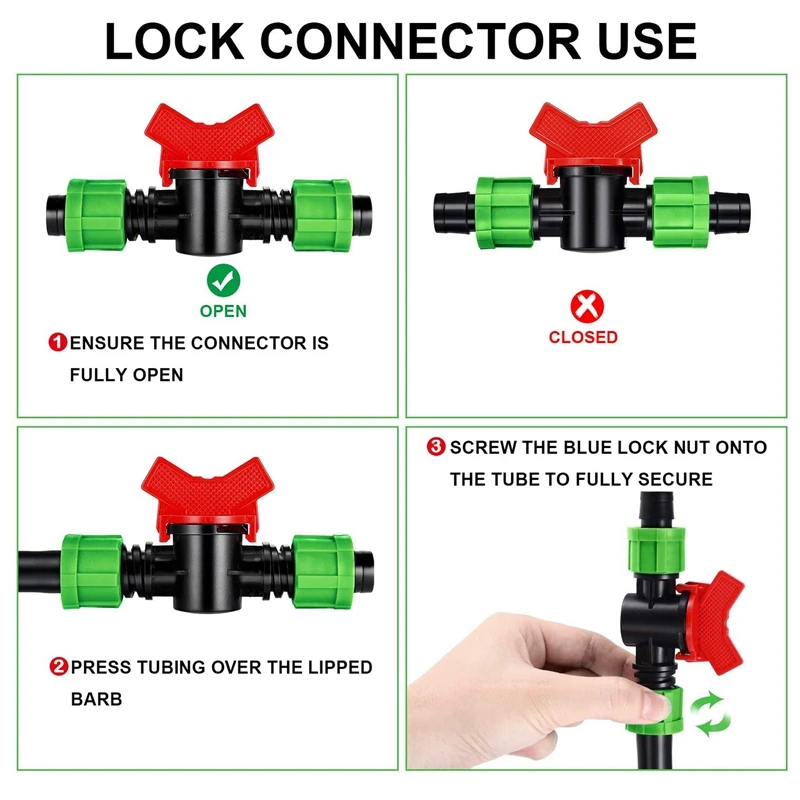 LOCK CONNECTOR USE

OPEN

1 ENSURE THE CONNECTOR IS FULLY OPEN

CLOSED

2 PRESS TUBING OVER THE LIPPED BARB

3 SCREW THE BLUE LOCK NUT ONTO THE TUBE TO FULLY SECURE