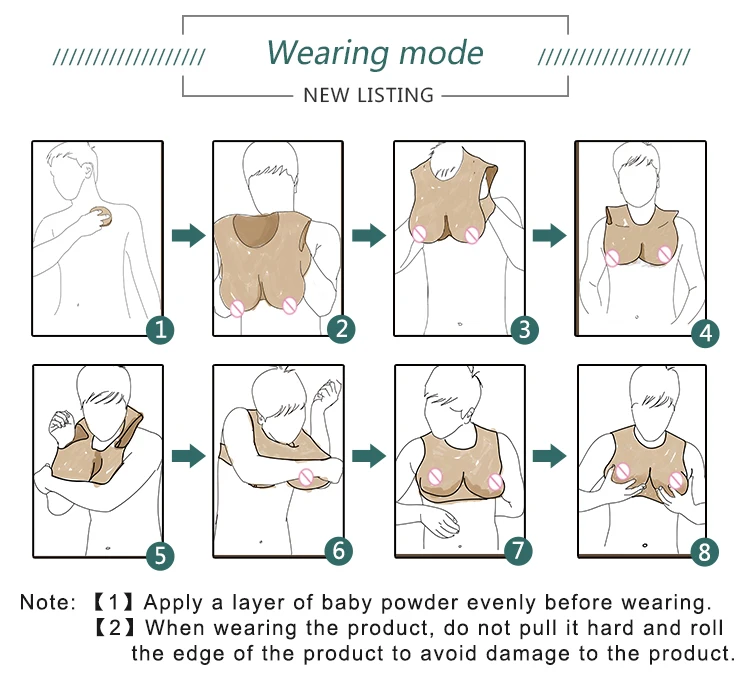 Wearing mode

NEW LISTING

1

2

3

4

5

6

7

8

Note: 【1】Apply a layer of baby powder evenly before wearing.
【2】When wearing the product, do not pull it hard and roll the edge of the product to avoid damage to the product.