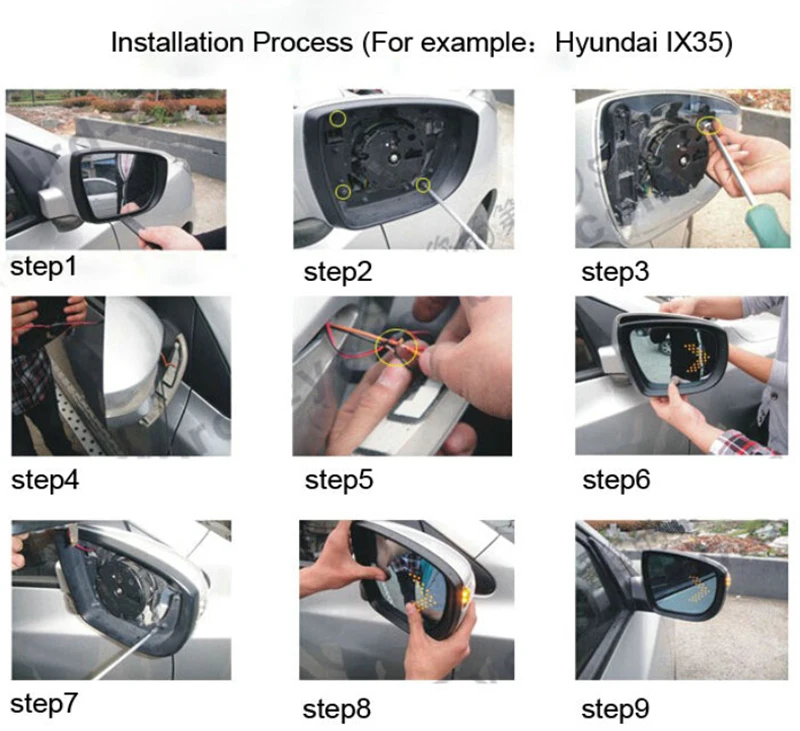 Installation Process (For example：Hyundai IX35)

step1

step2

step3

step4

step5

step6

step7

step8

step9