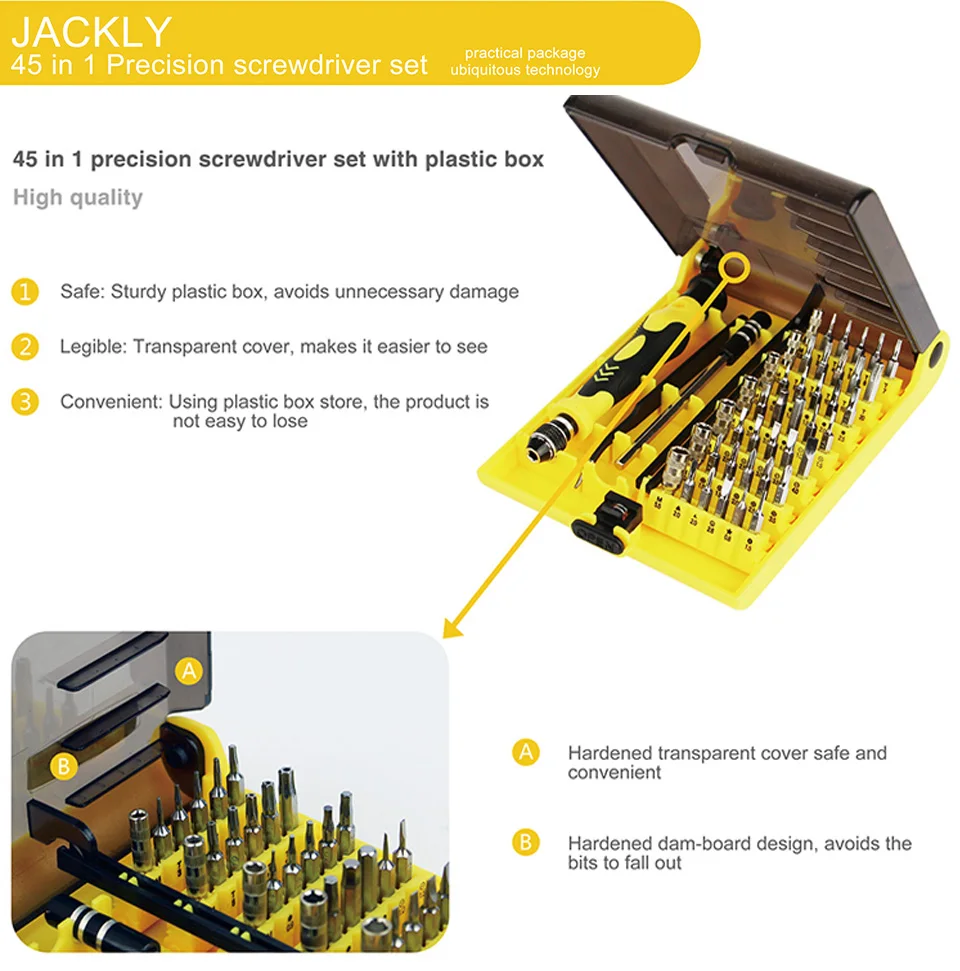 JACKLY
45 in 1 Precision screwdriver set

practical package
ubiquitous technology

45 in 1 precision screwdriver set with plastic box

High quality

1 Safe: Sturdy plastic box, avoids unnecessary damage

2 Legible: Transparent cover, makes it easier to see

3 Convenient: Using plastic box store, the product is not easy to lose

A

B

A Hardened transparent cover safe and convenient

B Hardened dam-board design, avoids the bits to fall out