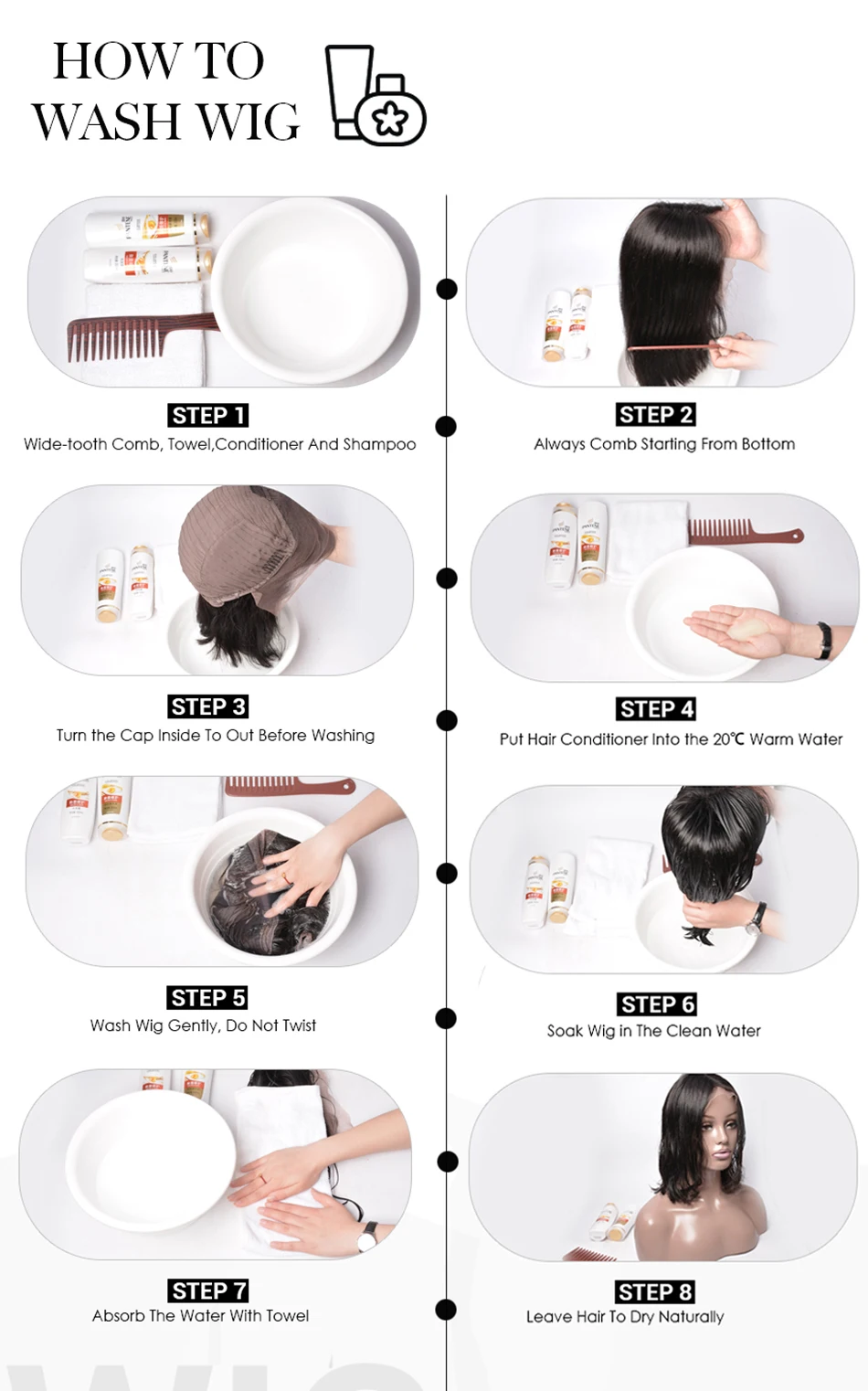 HOW TO WASH WIG

STEP 1
Wide-tooth Comb, Towel,Conditioner And Shampoo

STEP 2
Always Comb Starting From Bottom

STEP 3
Turn the Cap Inside To Out Before Washing

STEP 4
Put Hair Conditioner Into the 20℃ Warm Water

STEP 5
Wash Wig Gently, Do Not Twist

STEP 6
Soak Wig in The Clean Water

STEP 7
Absorb The Water With Towel

STEP 8
Leave Hair To Dry Naturally