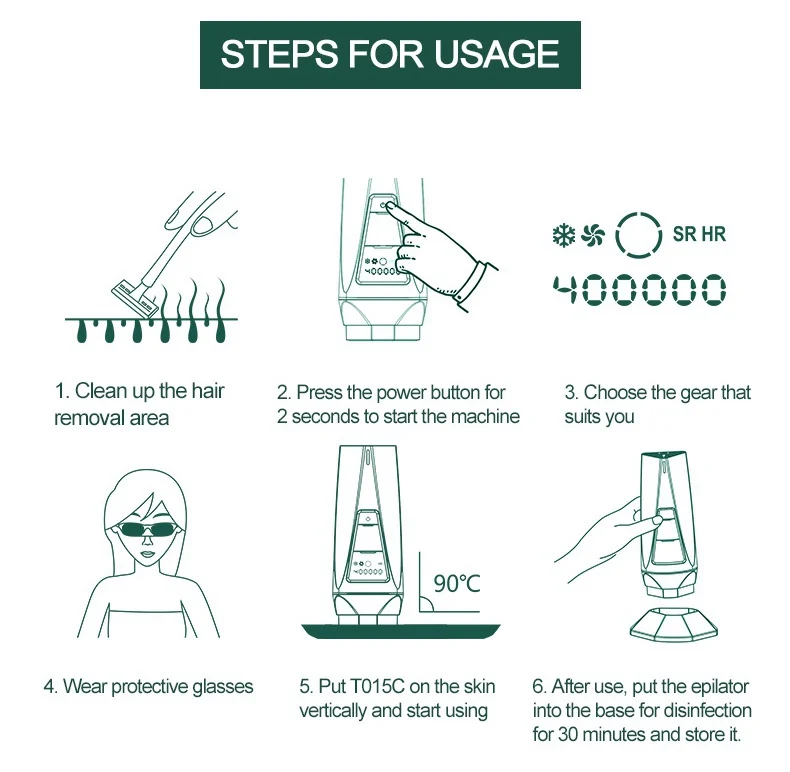 STEPS FOR USAGE

400000

SR HR

400000

1. Clean up the hair removal area

2. Press the power button for 2 seconds to start the machine

3. Choose the gear that suits you

90°C

4. Wear protective glasses

5. Put T015C on the skin vertically and start using

6. After use, put the epilator into the base for disinfection for 30 minutes and store it.