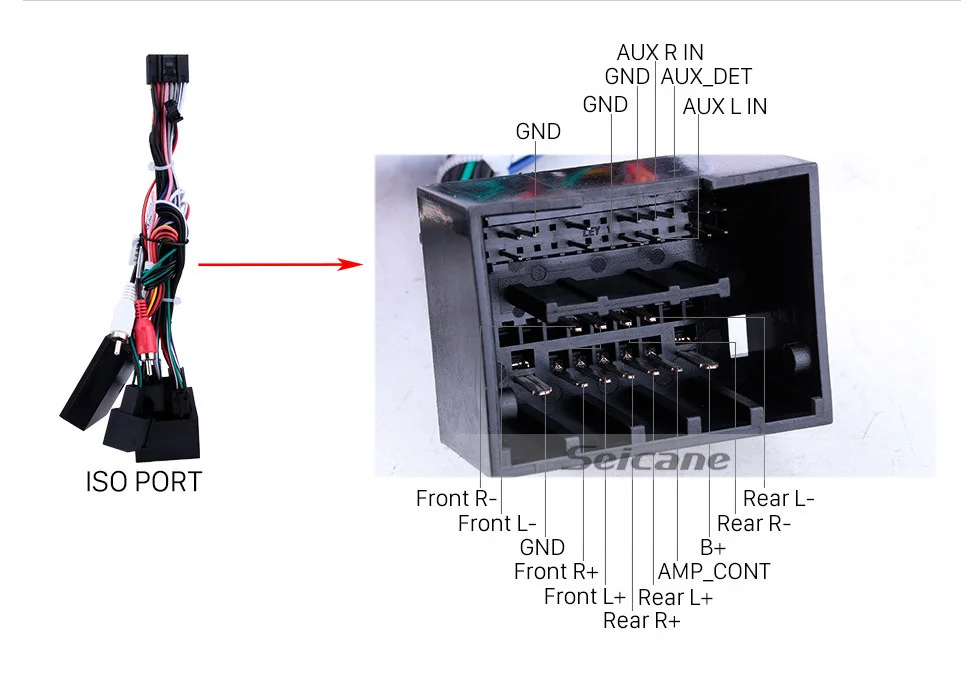 AUX R IN
GND
AUX_DET
GND
AUX L IN
GND

ISO PORT

Seicane

Front R-
Front L-
GND
Front R+
Front L+
Rear R+
Rear L+
AMP_CONT
B+
Rear R-
Rear L-