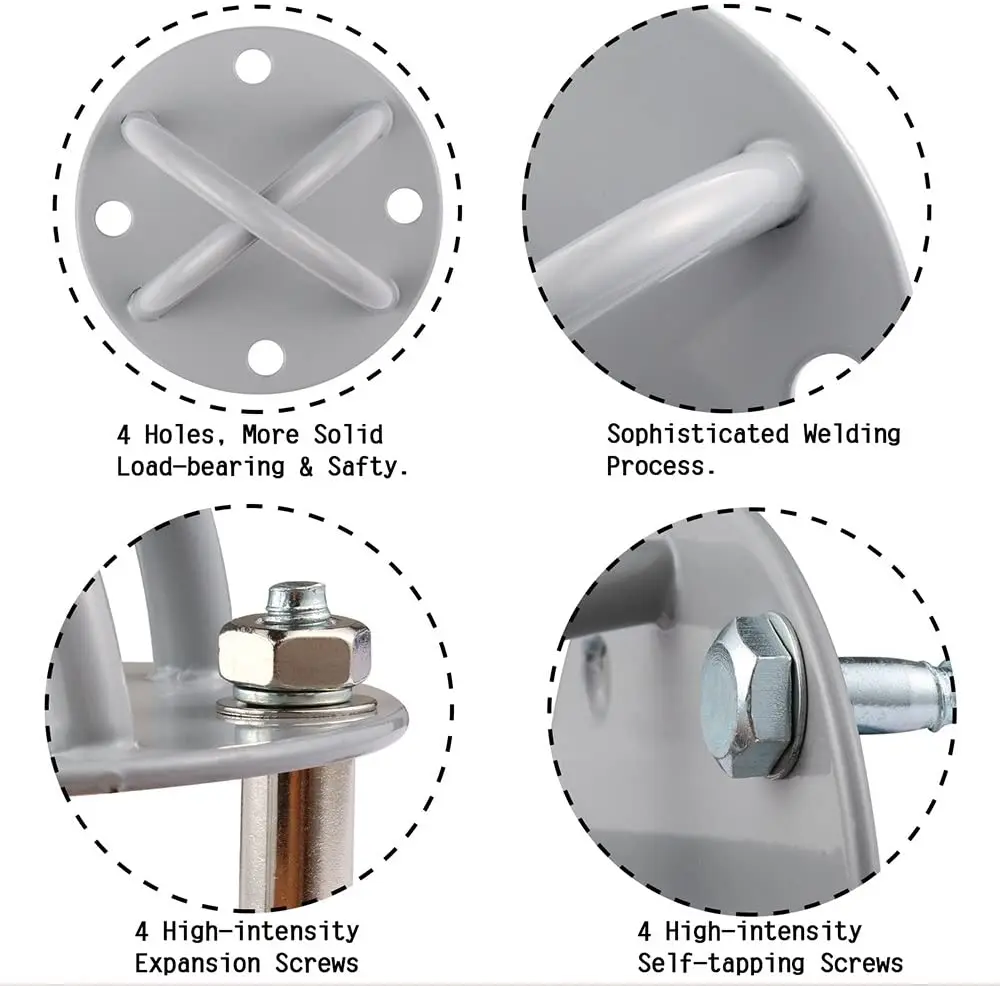 4 Holes, More Solid Load-bearing & Safty.

Sophisticated Welding Process.

4 High-intensity Expansion Screws

4 High-intensity Self-tapping Screws