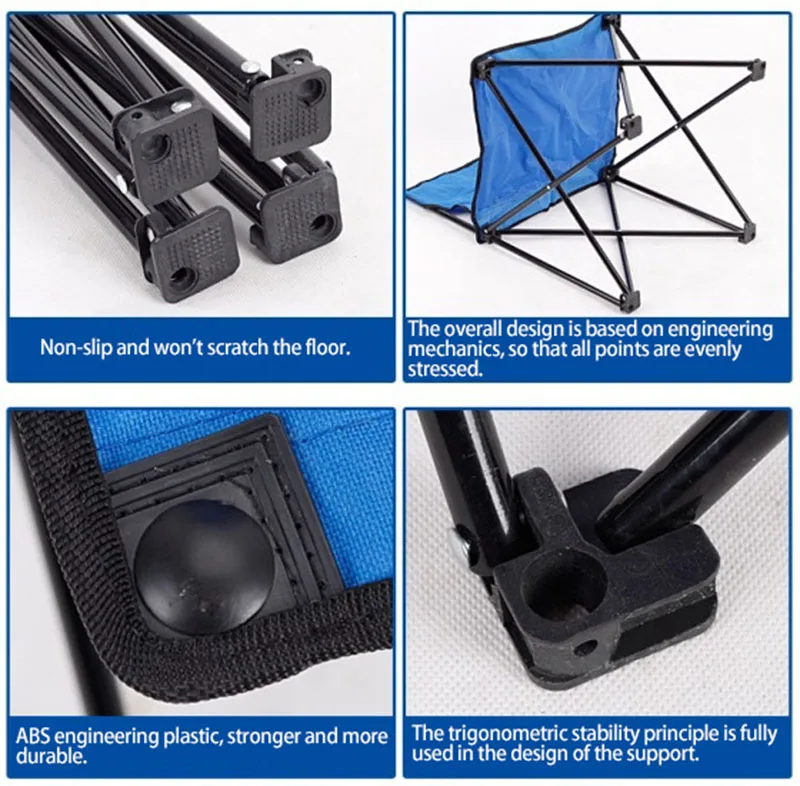 Non-slip and won't scratch the floor.

The overall design is based on engineering mechanics, so that all points are evenly stressed.

ABS engineering plastic, stronger and more durable.

The trigonometric stability principle is fully used in the design of the support.