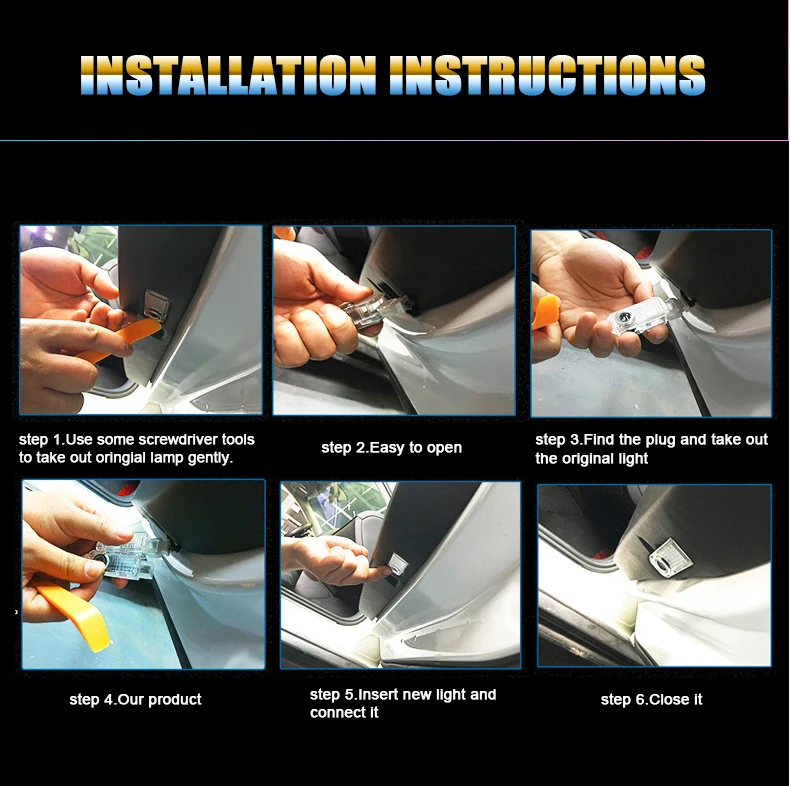 INSTALLATION INSTRUCTIONS

step 1.Use some screwdriver tools to take out oringial lamp gently.

step 2.Easy to open

step 3.Find the plug and take out the original light

step 4.Our product

step 5.Insert new light and connect it

step 6.Close it