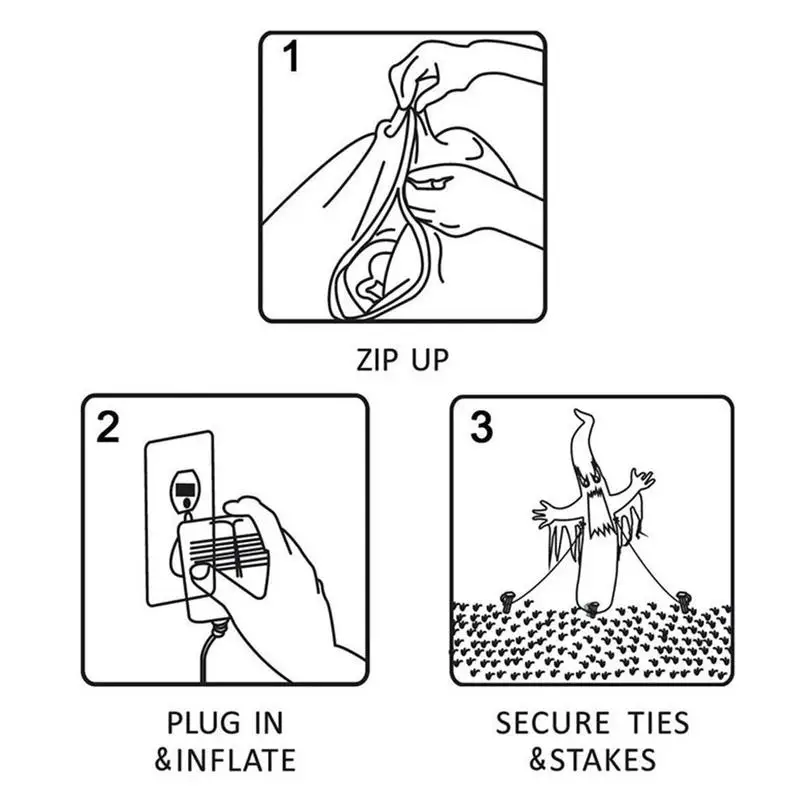 1

ZIP UP

2

PLUG IN &INFLATE

3

SECURE TIES &STAKES