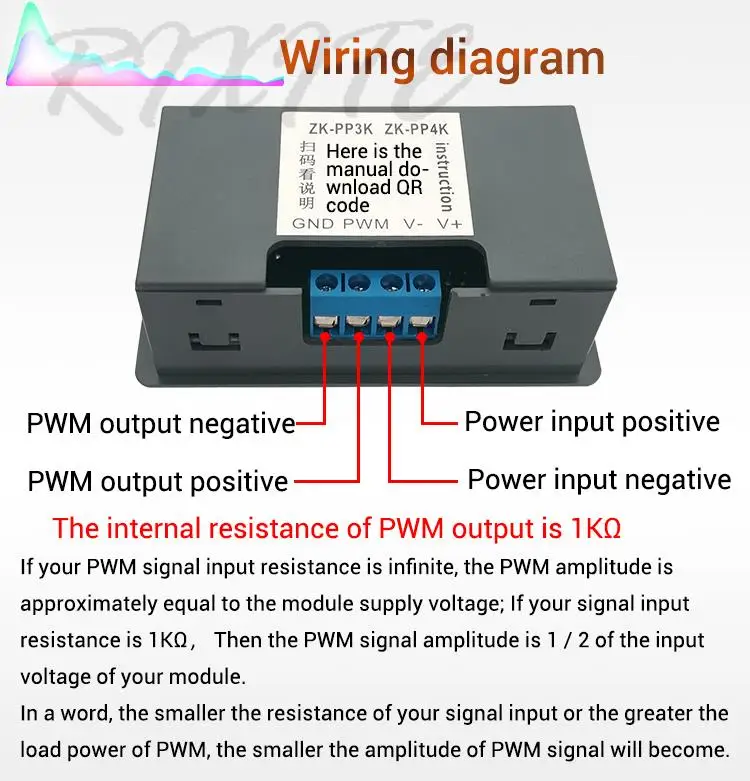 RIXITC

Wiring diagram

ZK-PP3K ZK-PP4K

扫码看说明

Here is the manual download QR code

instruction

GND PWM V- V+

PWM output negative

PWM output positive

Power input positive

Power input negative

The internal resistance of PWM output is 1KΩ

If your PWM signal input resistance is infinite, the PWM amplitude is approximately equal to the module supply voltage; If your signal input resistance is 1KΩ， Then the PWM signal amplitude is 1 / 2 of the input voltage of your module.

In a word, the smaller the resistance of your signal input or the greater the load power of PWM, the smaller the amplitude of PWM signal will become.