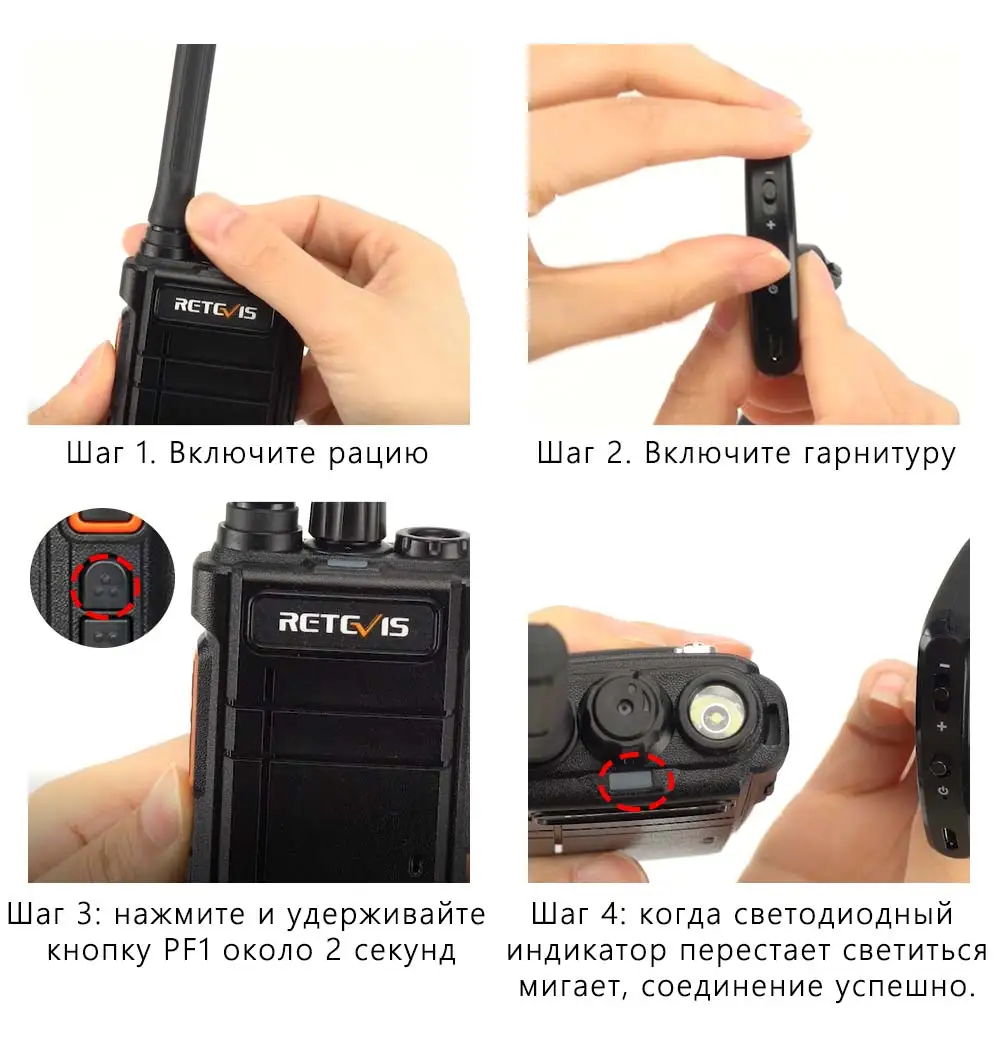 RETEVIS

Шаг 1. Включите рацию

Шаг 2. Включите гарнитуру

RETEVIS

Шаг 3: нажмите и удерживайте кнопку PF1 около 2 секунд

Шаг 4: когда светодиодный индикатор перестает светиться мигает, соединение успешно.