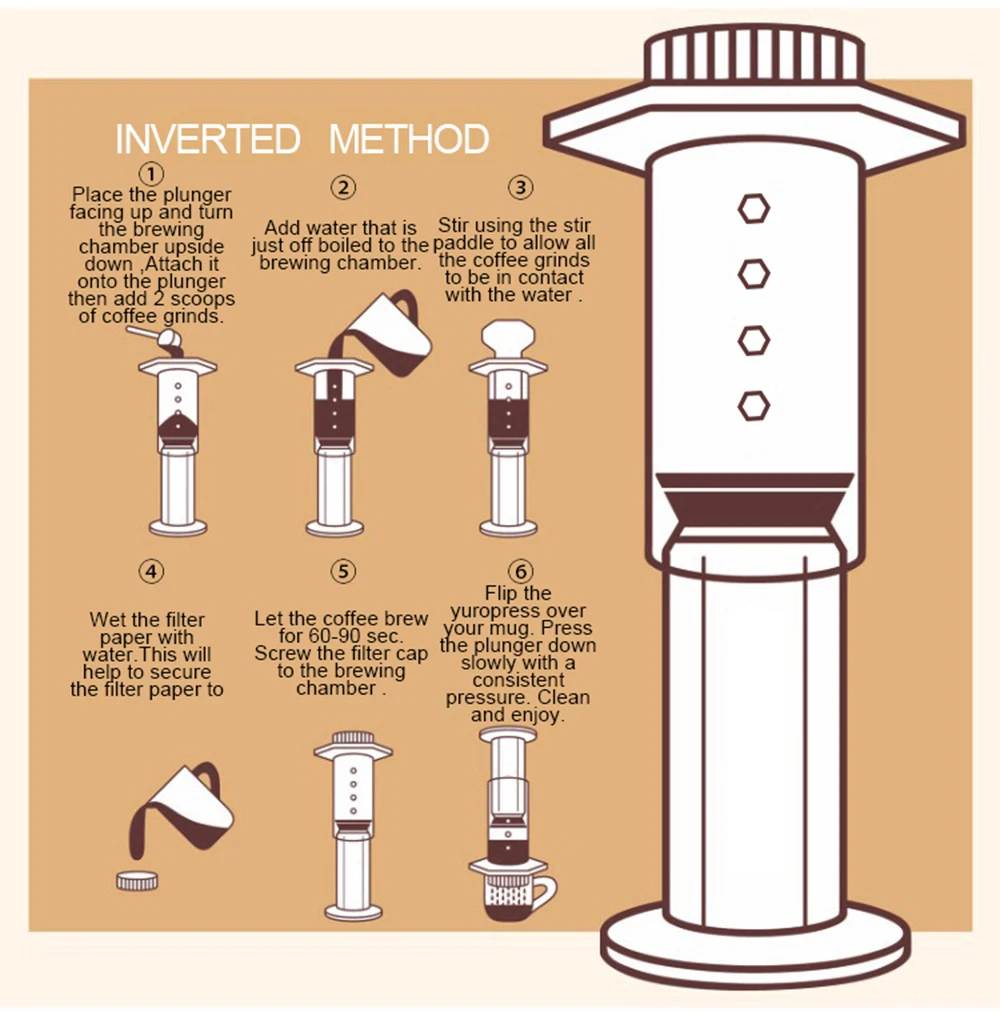 INVERTED METHOD

①
Place the plunger facing up and turn the brewing chamber upside down ,Attach it onto the plunger then add 2 scoops of coffee grinds.

②
Add water that is just off boiled to the brewing chamber.

③
Stir using the stir paddle to allow all the coffee grinds to be in contact with the water .

④
Wet the filter paper with water.This will help to secure the filter paper to

⑤
Let the coffee brew for 60-90 sec. Screw the filter cap to the brewing chamber .

⑥
Flip the yuropress over your mug. Press the plunger down slowly with a consistent pressure. Clean and enjoy.