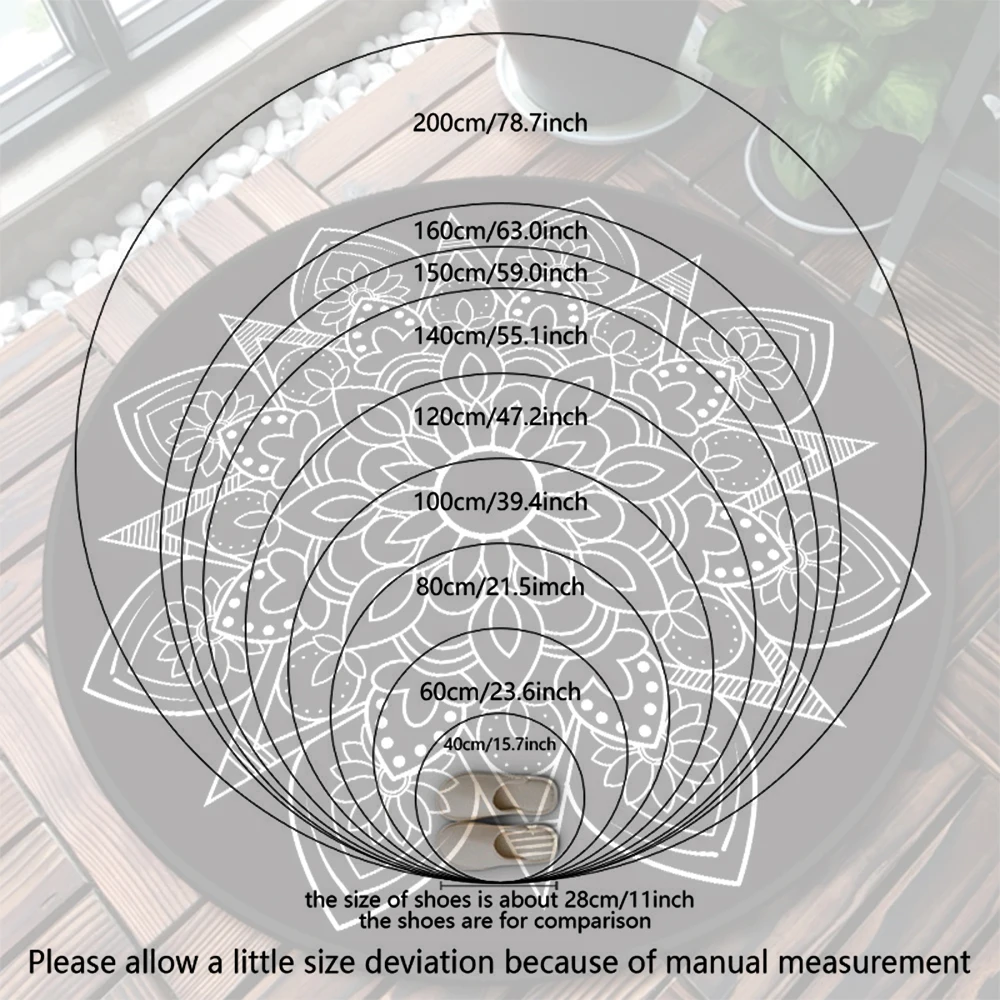 200cm/78.7inch

160cm/63.0inch

150cm/59.0inch

140cm/55.1inch

120cm/47.2inch

100cm/39.4inch

80cm/21.5imch

60cm/23.6inch

40cm/15.7inch

the size of shoes is about 28cm/11inch
the shoes are for comparison

Please allow a little size deviation because of manual measurement