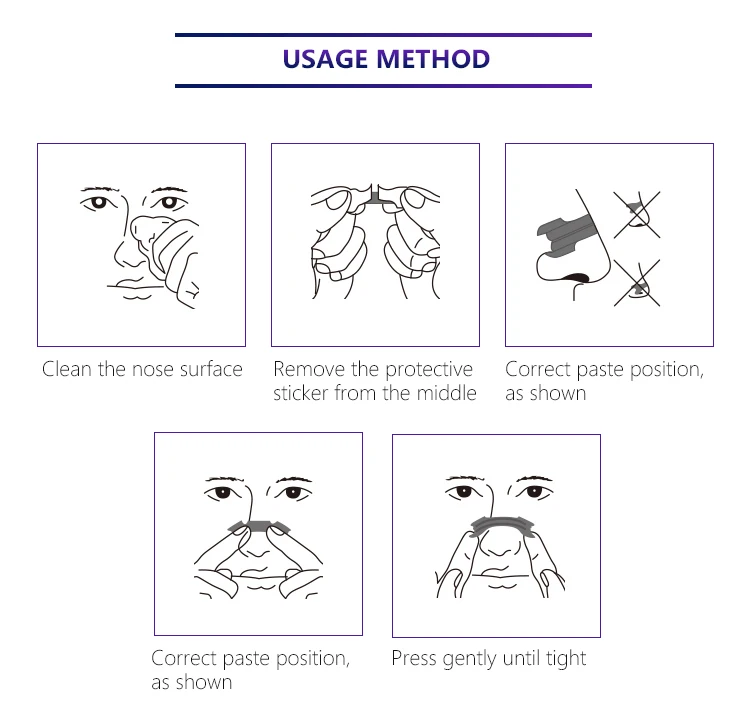 USAGE METHOD

Clean the nose surface

Remove the protective sticker from the middle

Correct paste position, as shown

Correct paste position, as shown

Press gently until tight