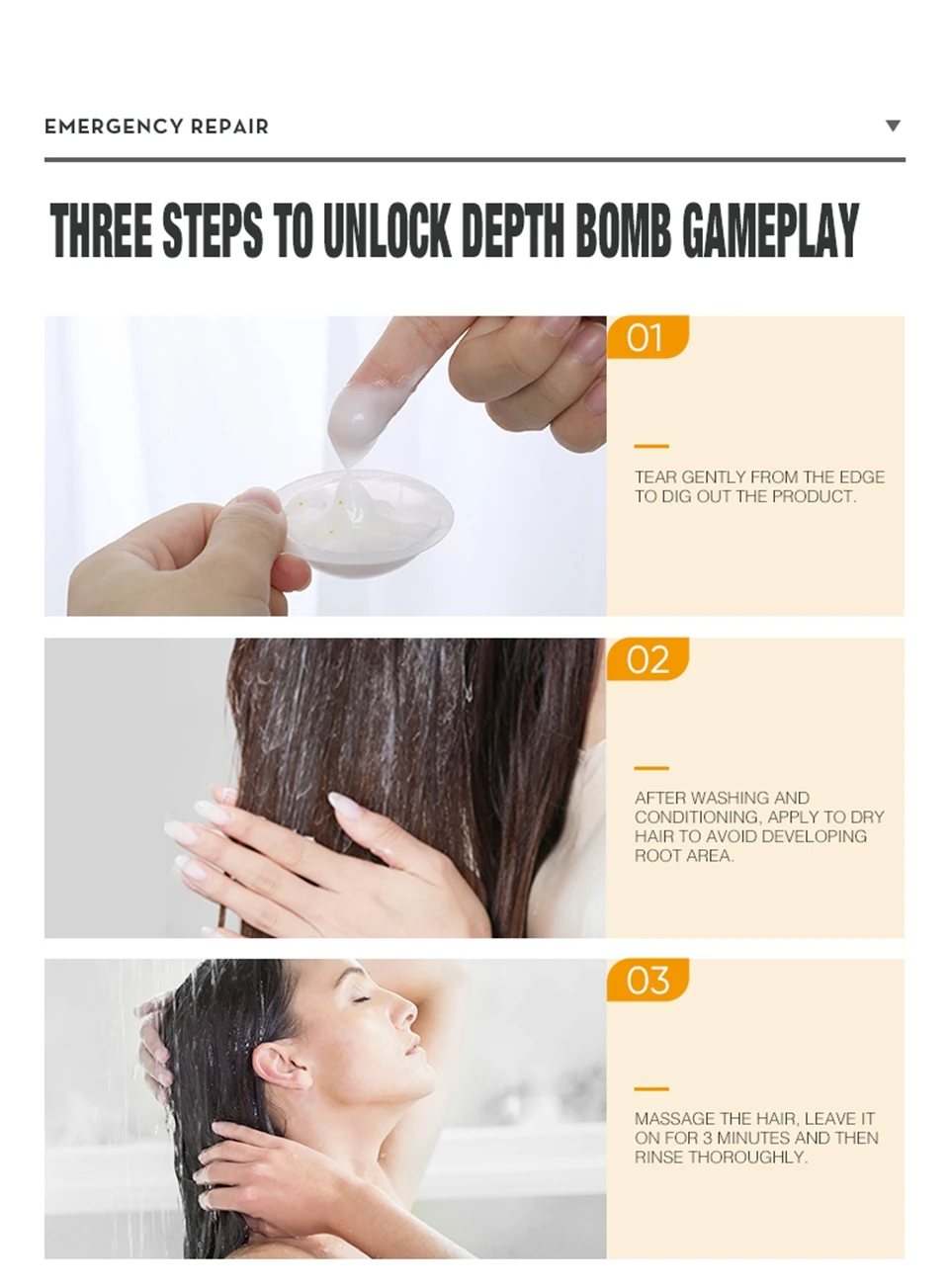 EMERGENCY REPAIR

THREE STEPS TO UNLOCK DEPTH BOMB GAMEPLAY

01

TEAR GENTLY FROM THE EDGE TO DIG OUT THE PRODUCT.

02

AFTER WASHING AND CONDITIONING, APPLY TO DRY HAIR TO AVOID DEVELOPING ROOT AREA.

03

MASSAGE THE HAIR, LEAVE IT ON FOR 3 MINUTES AND THEN RINSE THOROUGHLY.