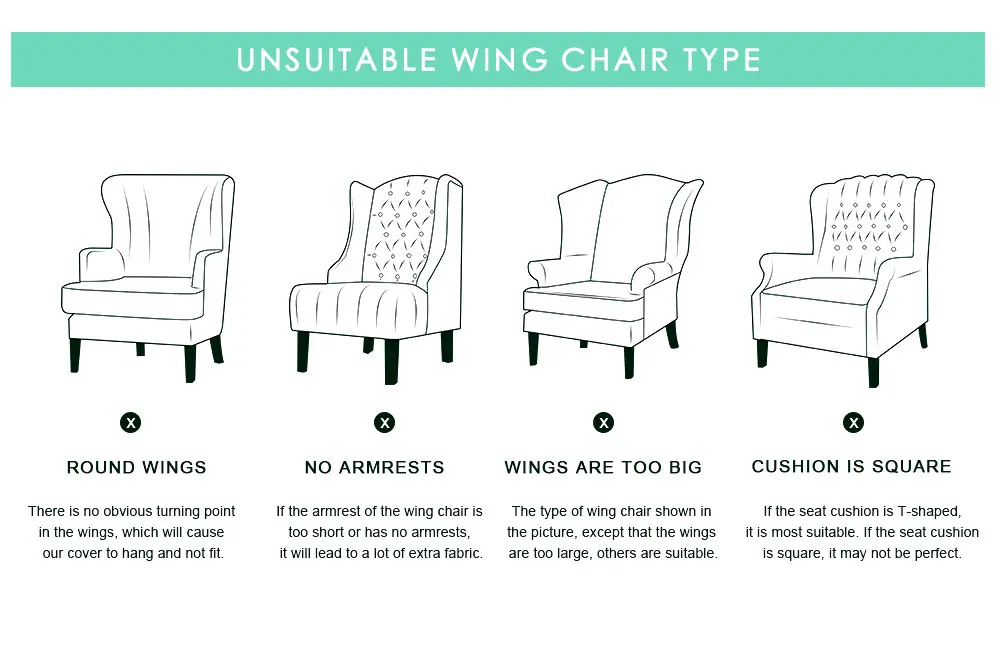 UNSUITABLE WING CHAIR TYPE

x

ROUND WINGS

There is no obvious turning point in the wings, which will cause our cover to hang and not fit.

x

NO ARMRESTS

If the armrest of the wing chair is too short or has no armrests, it will lead to a lot of extra fabric.

x

WINGS ARE TOO BIG

The type of wing chair shown in the picture, except that the wings are too large, others are suitable.

x

CUSHION IS SQUARE

If the seat cushion is T-shaped, it is most suitable. If the seat cushion is square, it may not be perfect.