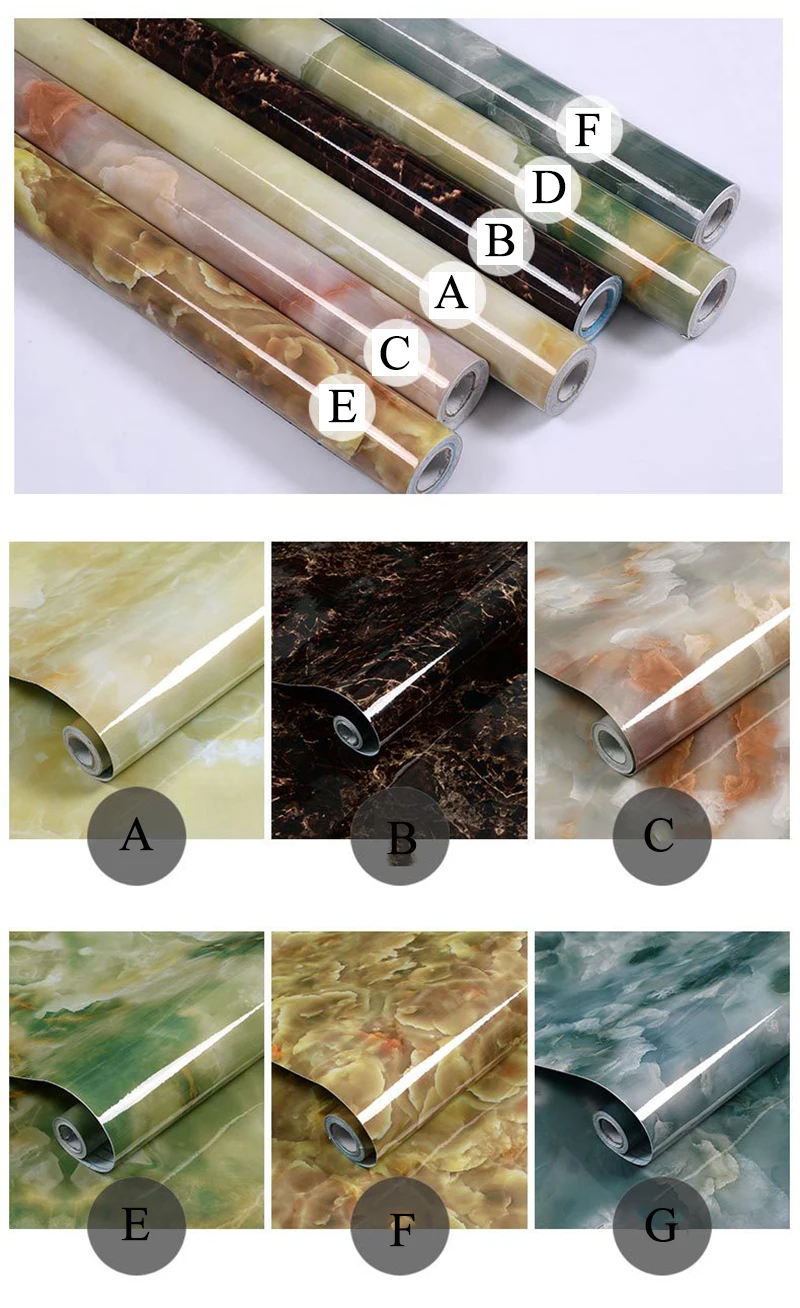 F
D
B
A
C
E

A
B
C

E
F
G