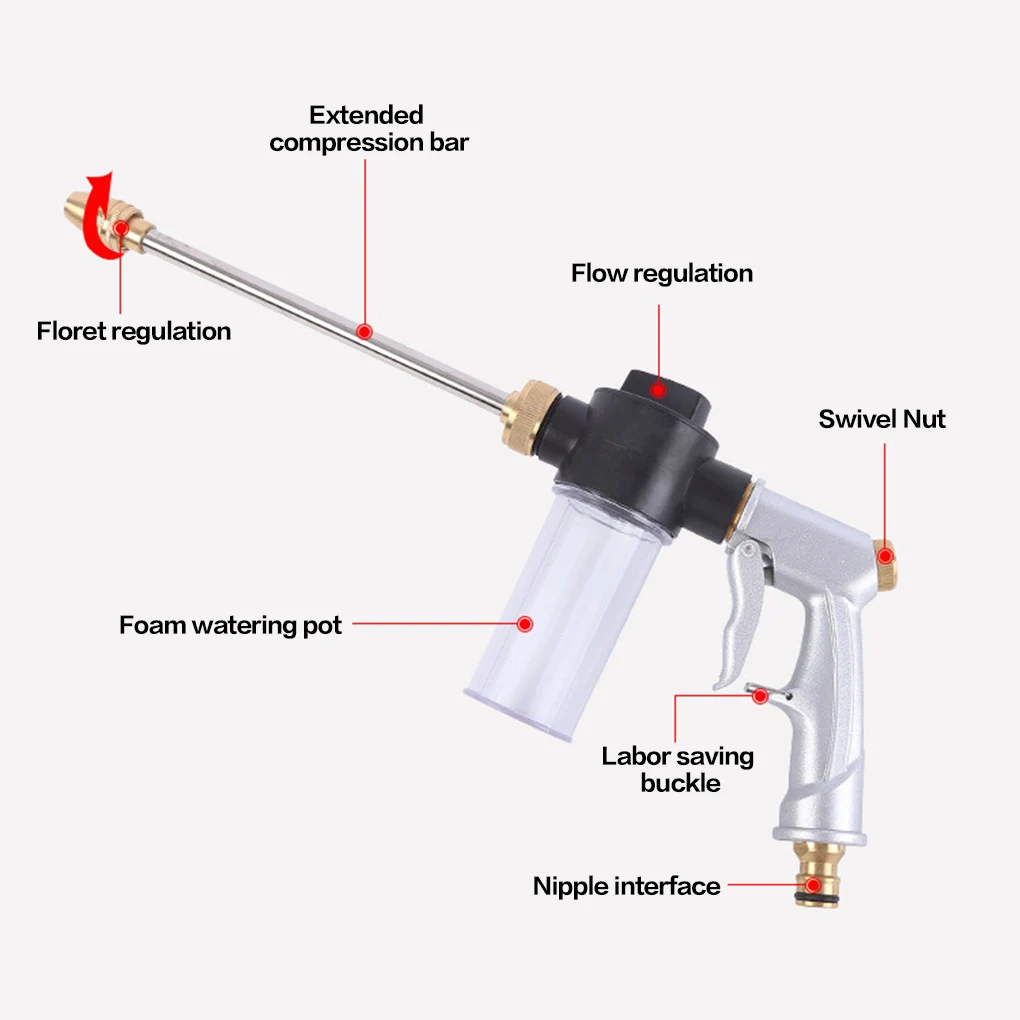 Extended compression bar

Floret regulation

Flow regulation

Swivel Nut

Foam watering pot

Labor saving buckle

Nipple interface