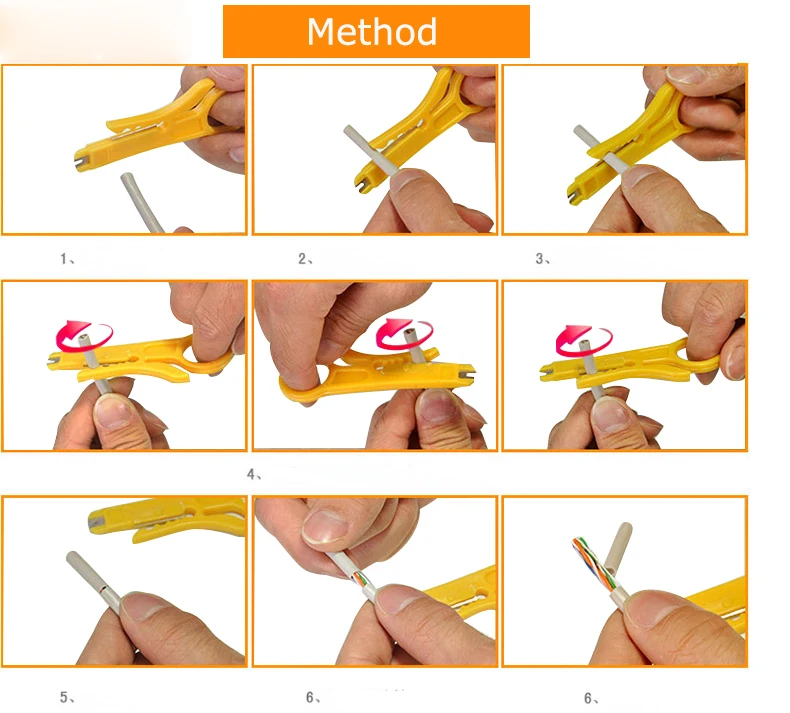 Method

1、

2、

3、

4、

5、

6、

6、