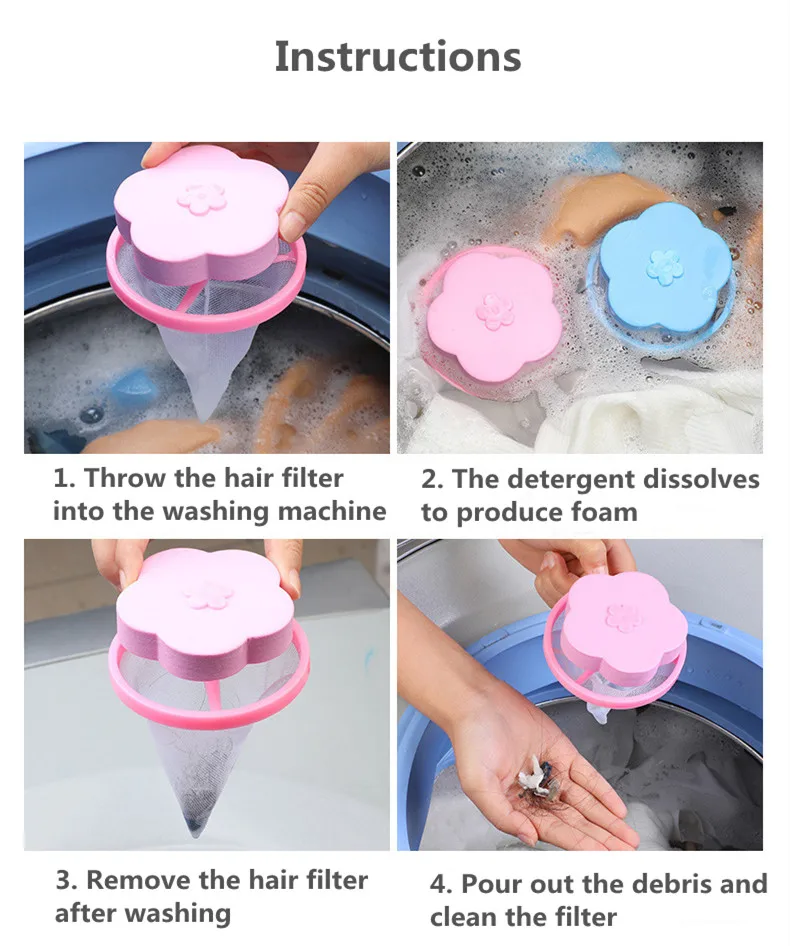 Instructions

1. Throw the hair filter into the washing machine

2. The detergent dissolves to produce foam

3. Remove the hair filter after washing

4. Pour out the debris and clean the filter