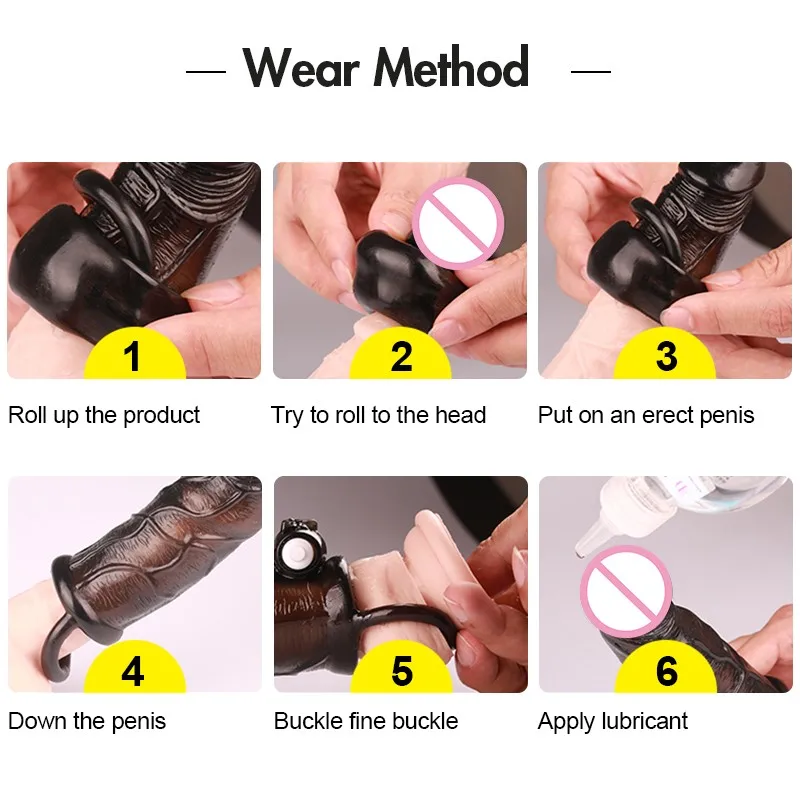 — Wear Method —

1
Roll up the product

2
Try to roll to the head

3
Put on an erect penis

4
Down the penis

5
Buckle fine buckle

6
Apply lubricant