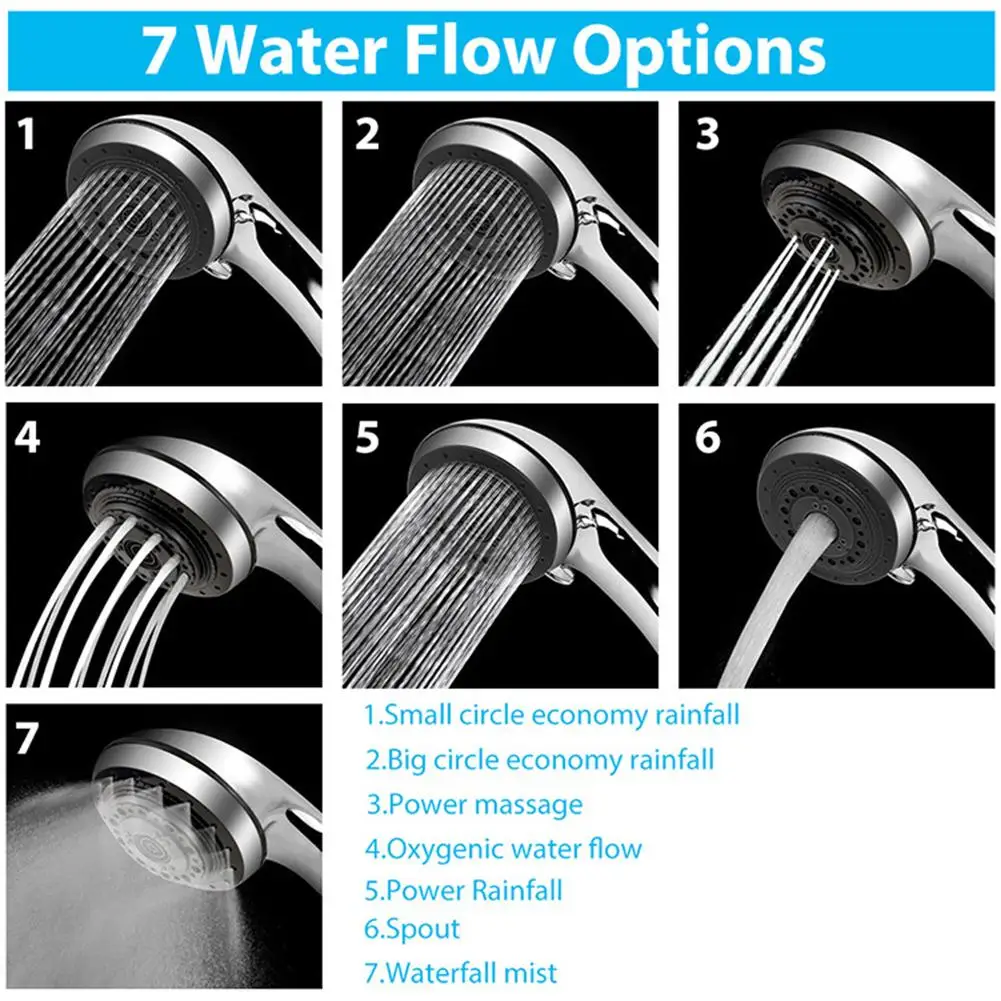 7 Water Flow Options

1

2

3

4

5

6

7

1.Small circle economy rainfall
2.Big circle economy rainfall
3.Power massage
4.Oxygenic water flow
5.Power Rainfall
6.Spout
7.Waterfall mist