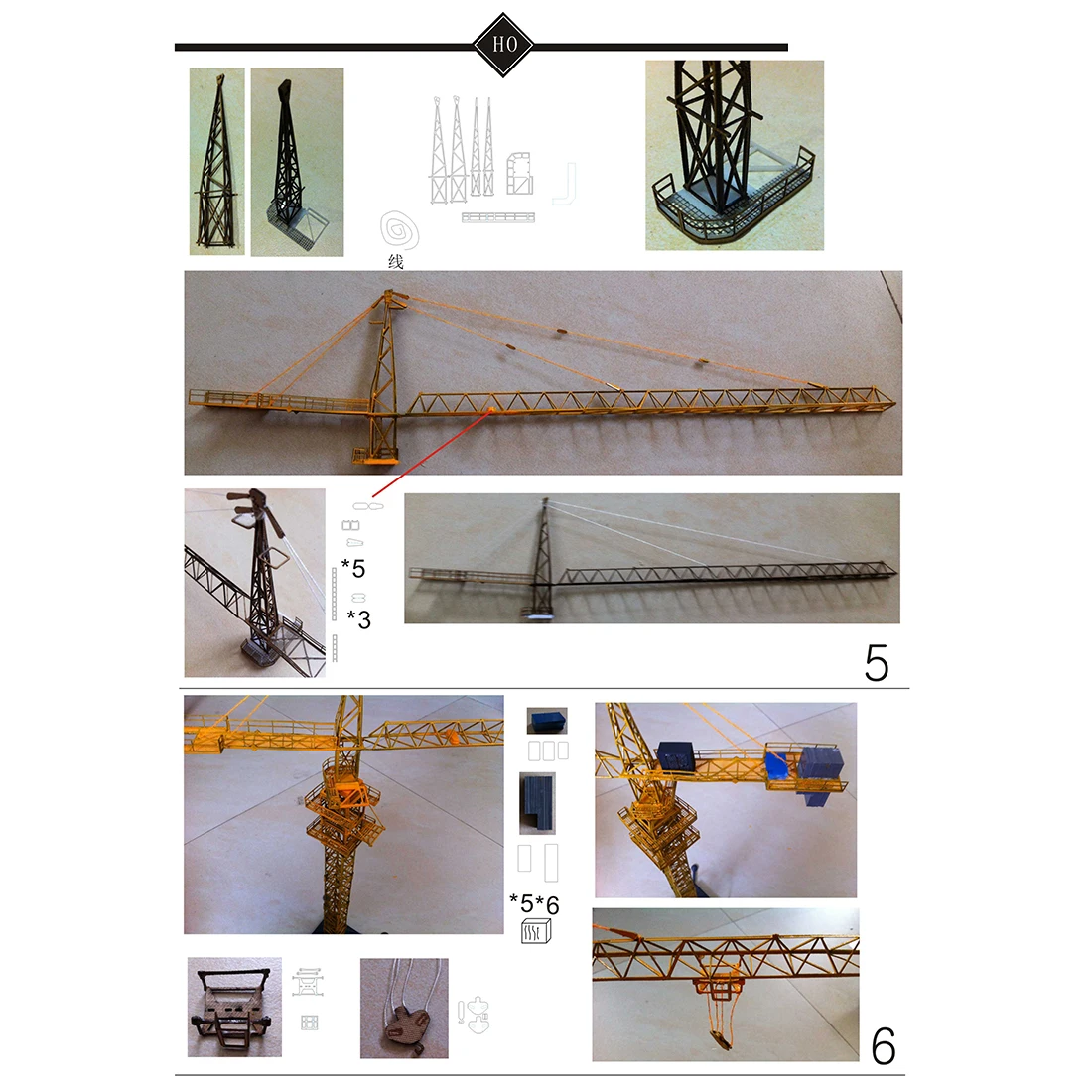 HO

线

*5

*3

5

*5*6

6