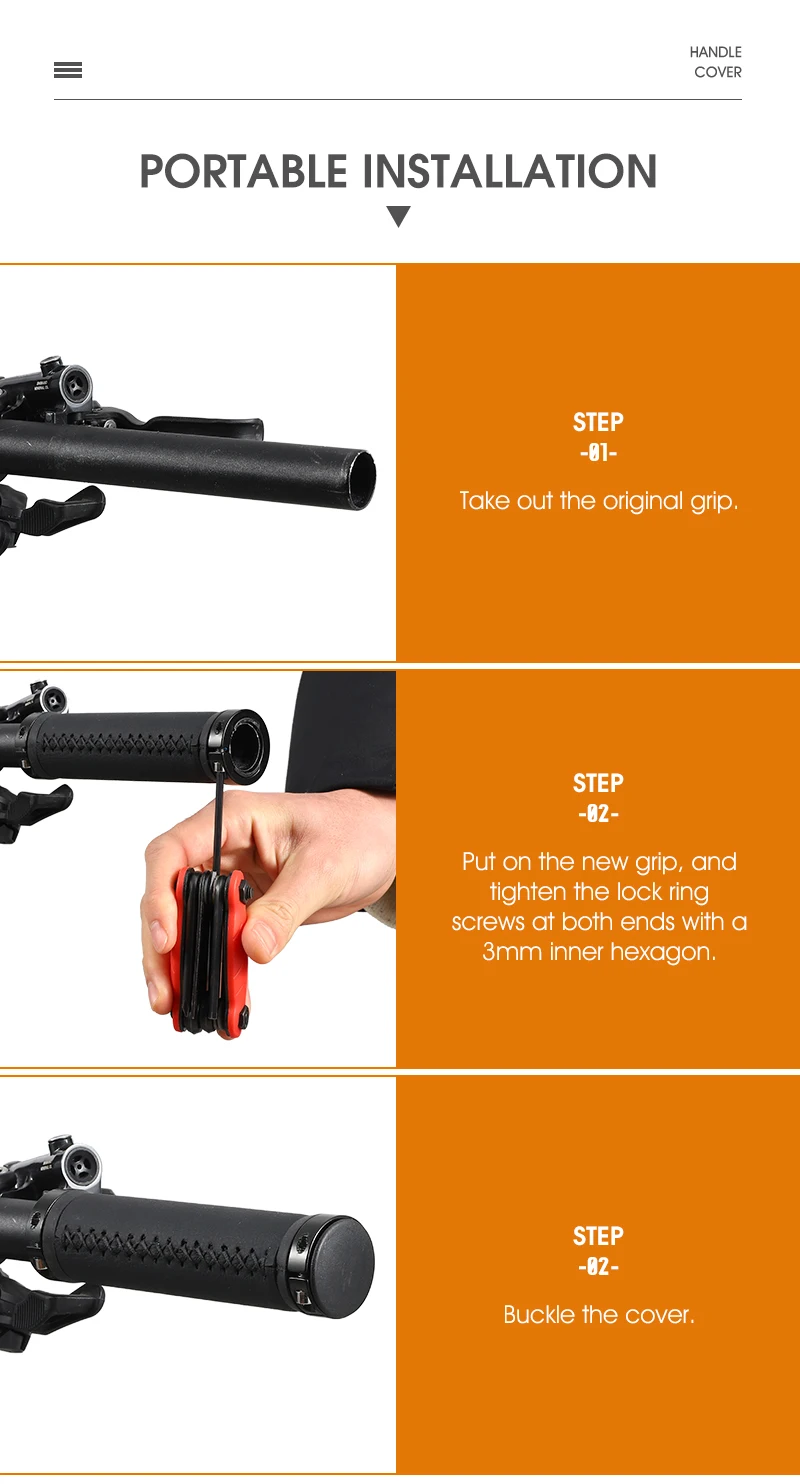 HANDLE COVER

PORTABLE INSTALLATION

STEP
-01-

Take out the original grip.

STEP
-02-

Put on the new grip, and tighten the lock ring screws at both ends with a 3mm inner hexagon.

STEP
-02-

Buckle the cover.