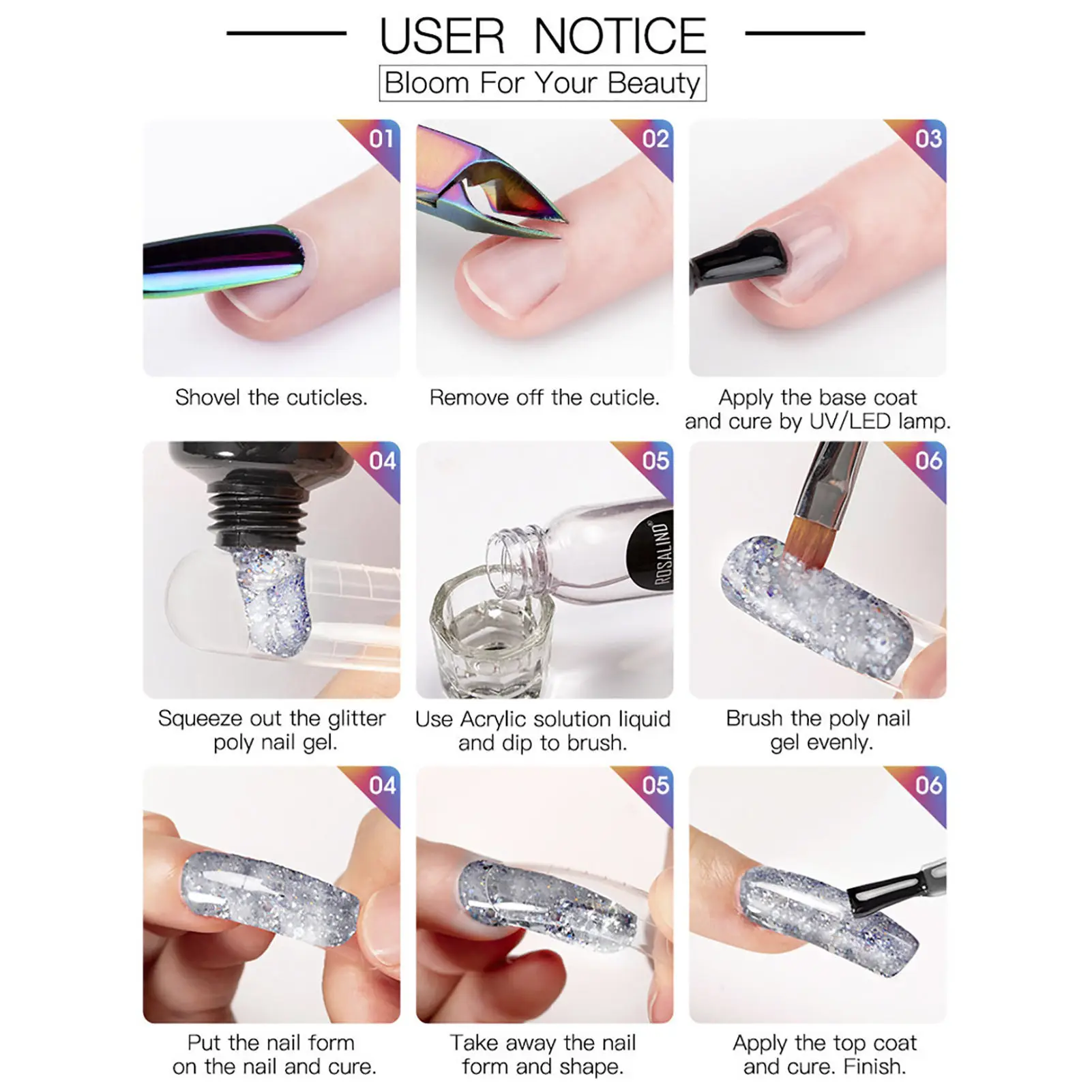 USER NOTICE

Bloom For Your Beauty

01

Shovel the cuticles.

02

Remove off the cuticle.

03

Apply the base coat and cure by UV/LED lamp.

04

Squeeze out the glitter poly nail gel.

05

ROSALIND

Use Acrylic solution liquid and dip to brush.

06

Brush the poly nail gel evenly.

04

Put the nail form on the nail and cure.

05

Take away the nail form and shape.

06

Apply the top coat and cure. Finish.