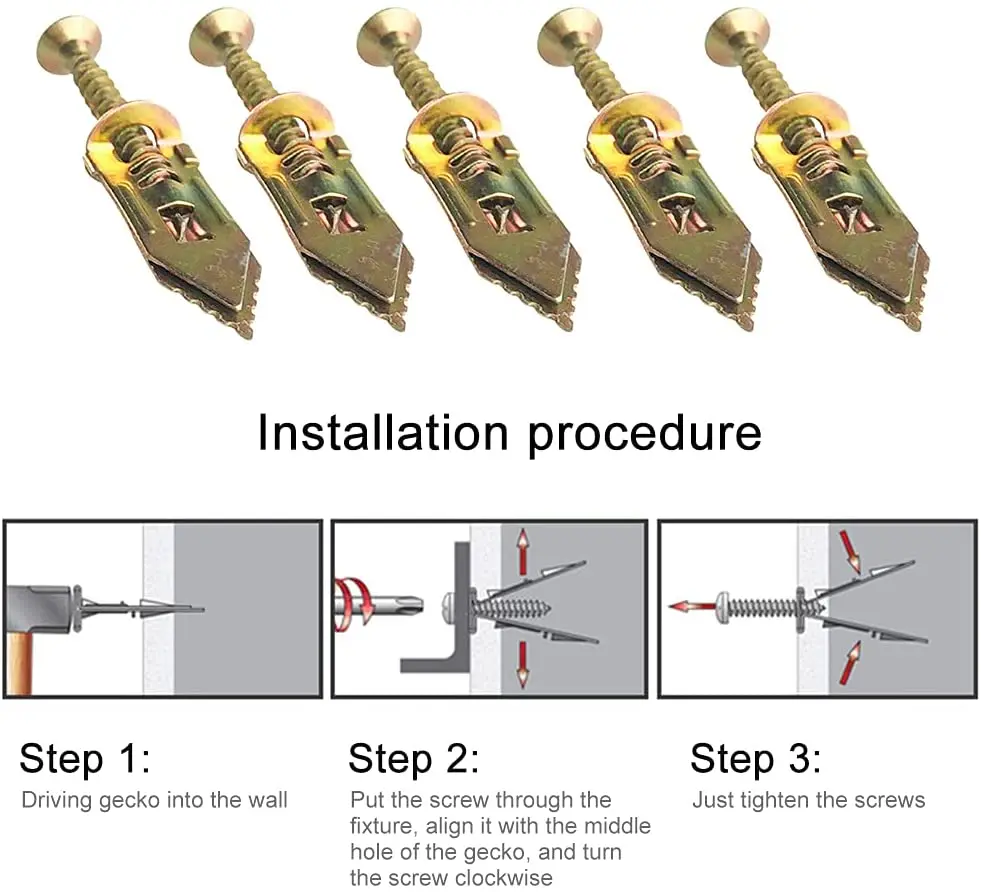 Installation procedure

Step 1:
Driving gecko into the wall

Step 2:
Put the screw through the fixture, align it with the middle hole of the gecko, and turn the screw clockwise

Step 3:
Just tighten the screws