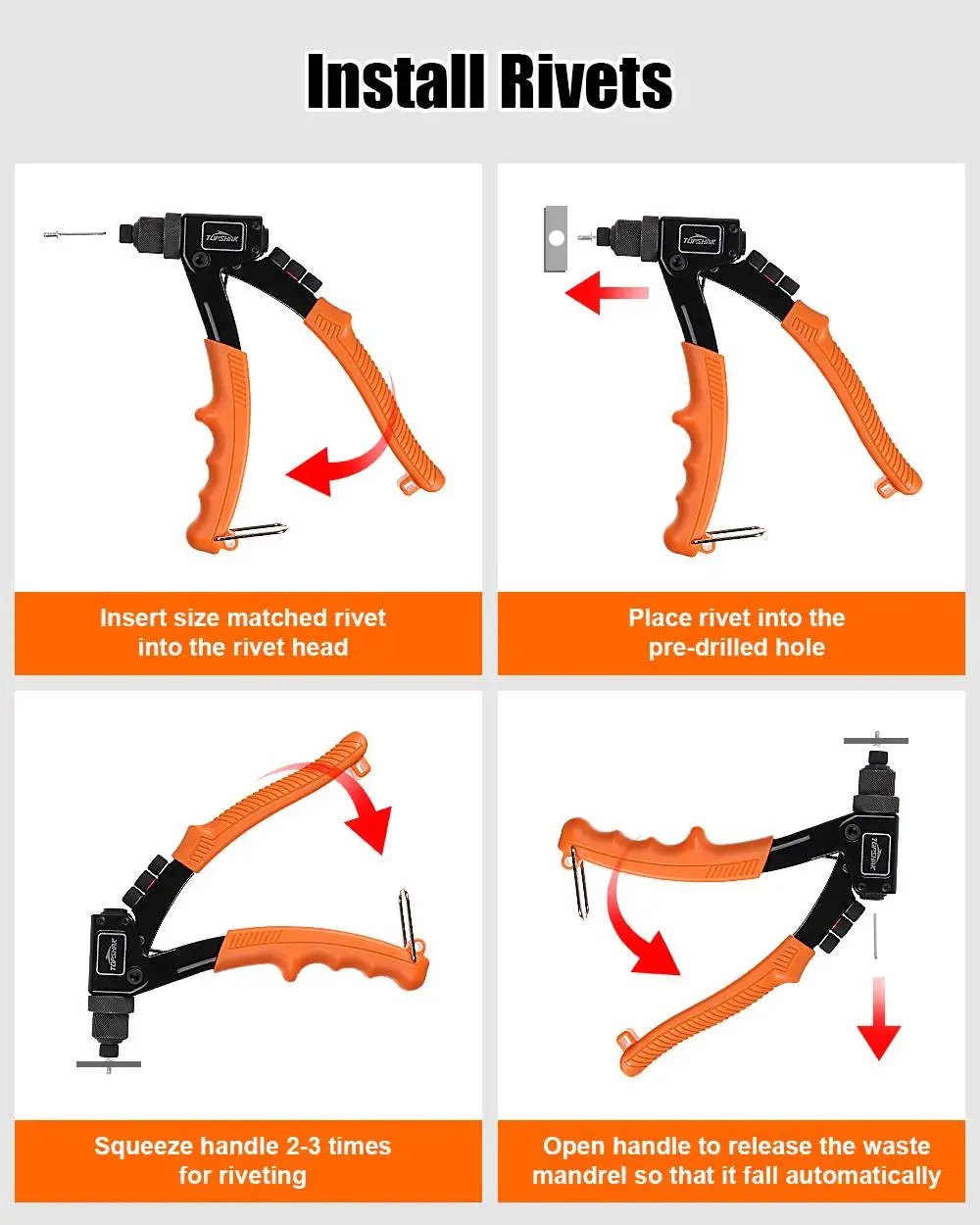 Install Rivets

TOPSHAK

Insert size matched rivet into the rivet head

TOPSHAK

Place rivet into the pre-drilled hole

TOPSHAK

Squeeze handle 2-3 times for riveting

TOPSHAK

Open handle to release the waste mandrel so that it fall automatically