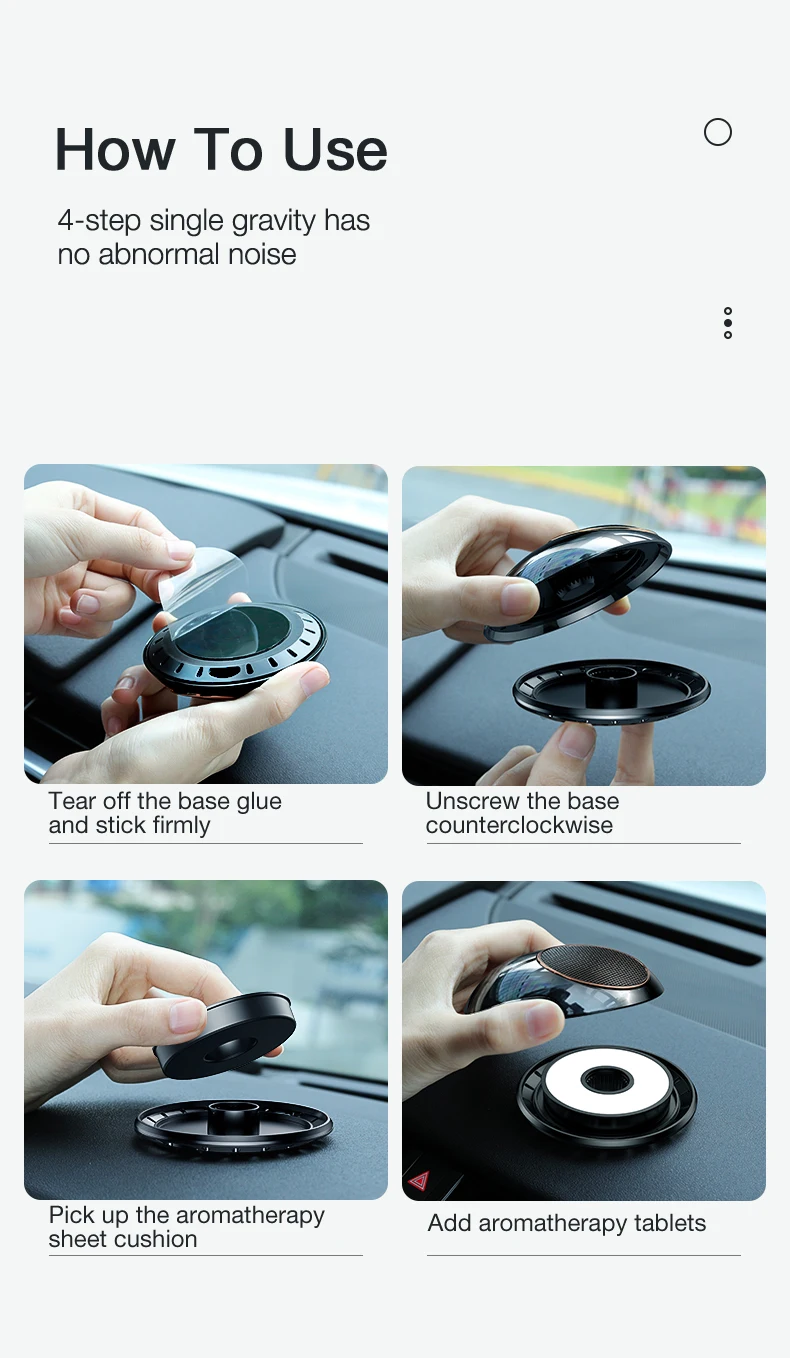 How To Use

4-step single gravity has no abnormal noise

Tear off the base glue and stick firmly

Unscrew the base counterclockwise

Pick up the aromatherapy sheet cushion

Add aromatherapy tablets