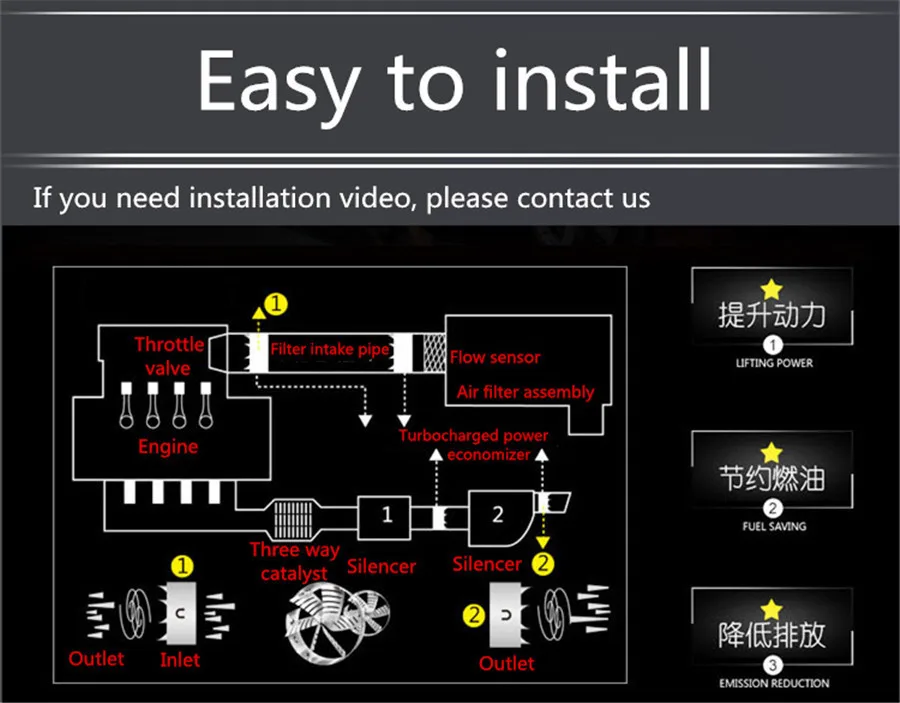 Easy to install

If you need installation video, please contact us

1

Throttle valve

Filter intake pipe

Flow sensor

Air filter assembly

Engine

Turbocharged power economizer

1

2

Three way catalyst

Silencer

Silencer

2

1

Outlet

Inlet

2

Outlet

提升动力
1
LIFTING POWER

节约燃油
2
FUEL SAVING

降低排放
3
EMISSION REDUCTION