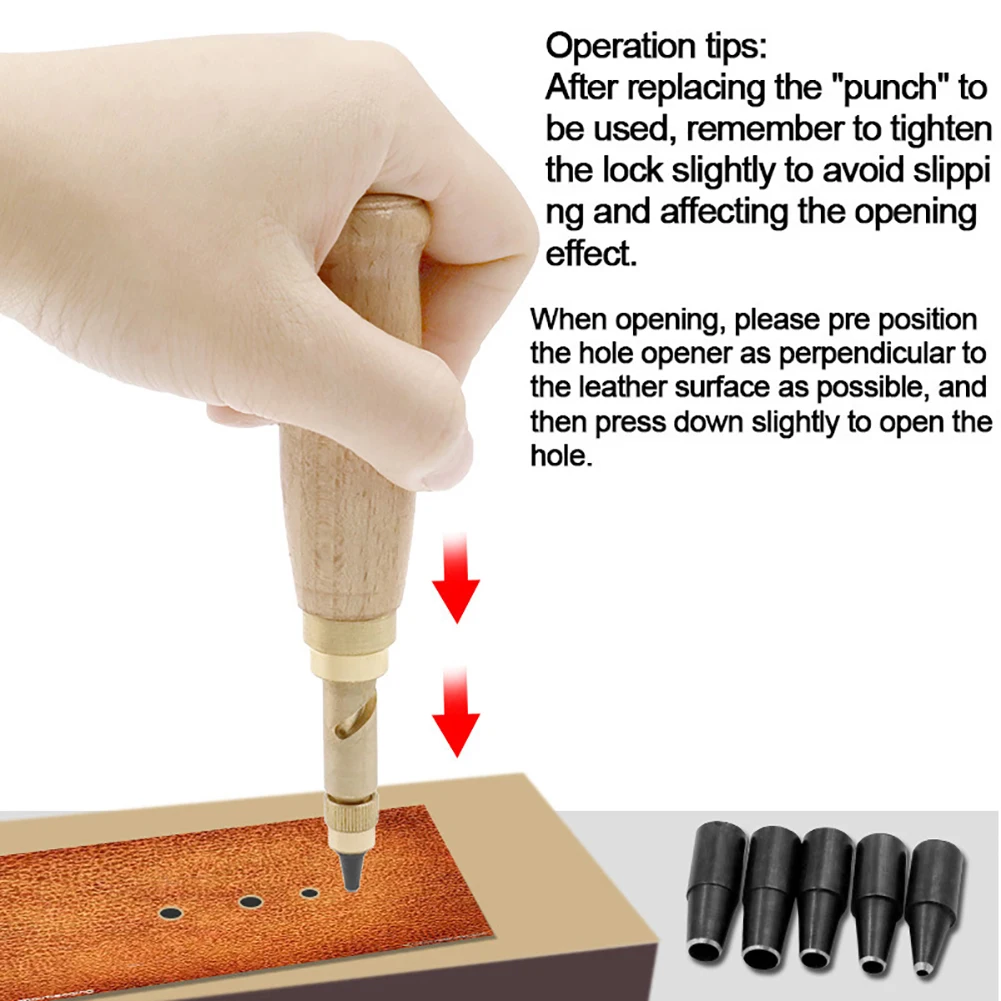 Operation tips:
After replacing the "punch" to be used, remember to tighten the lock slightly to avoid slippi ng and affecting the opening effect.

When opening, please pre position the hole opener as perpendicular to the leather surface as possible, and then press down slightly to open the hole.