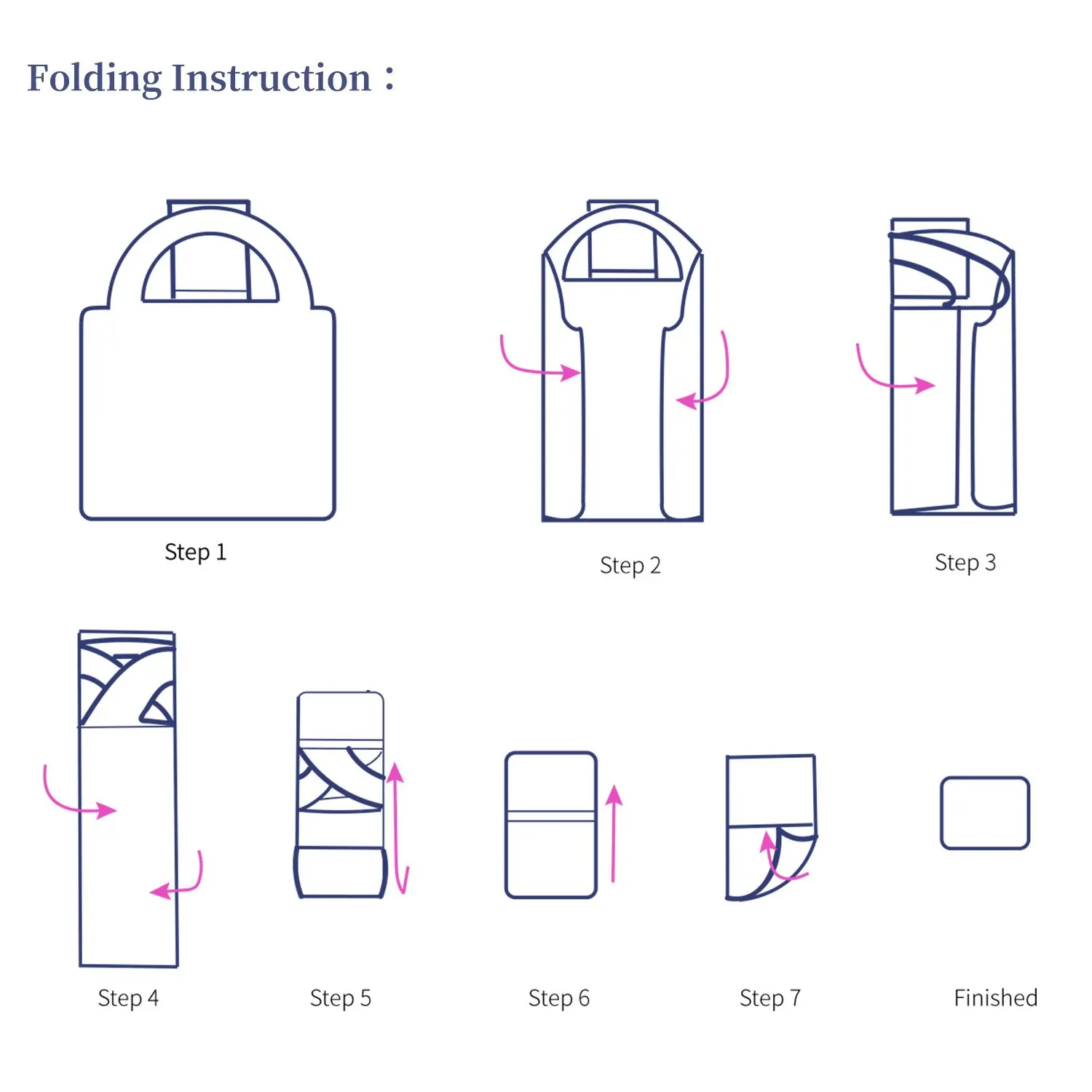 Folding Instruction：

Step 1

Step 2

Step 3

Step 4

Step 5

Step 6

Step 7

Finished