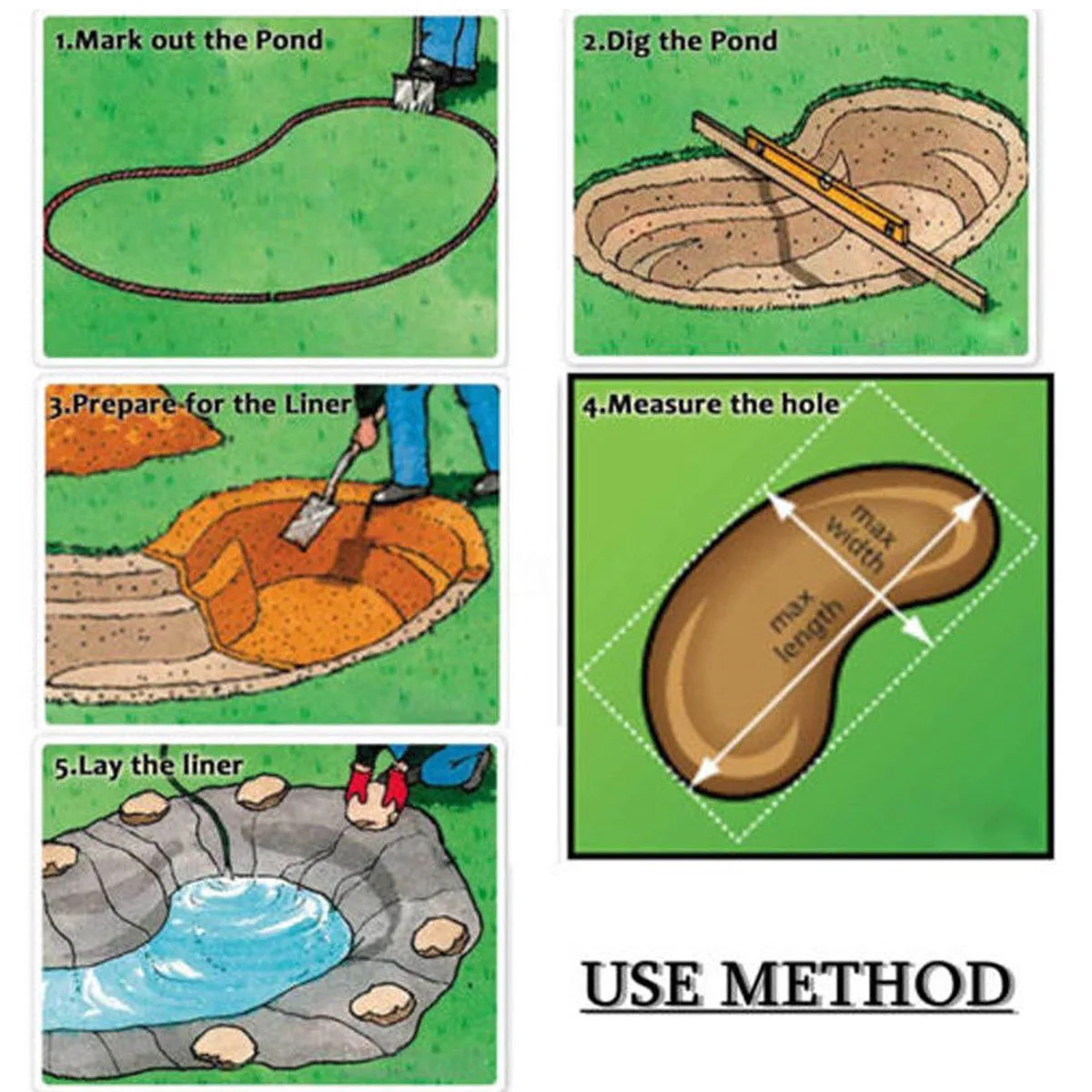 1.Mark out the Pond

2.Dig the Pond

3.Prepare for the Liner

4.Measure the hole

max width

max length

5.Lay the liner

USE METHOD