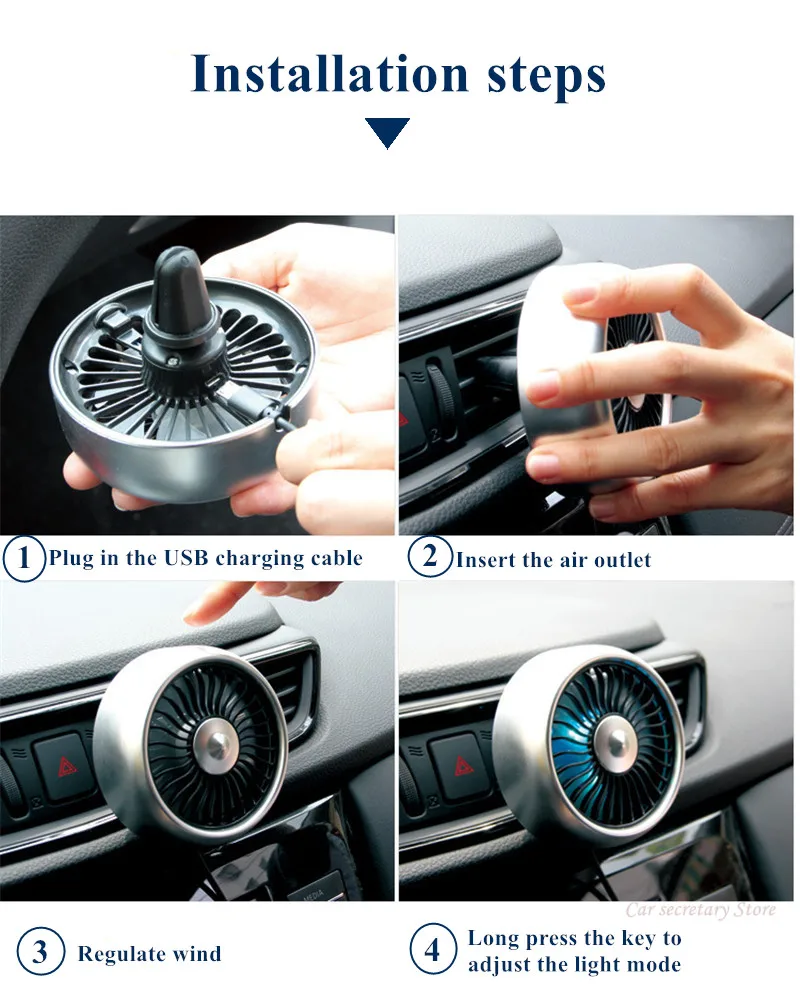 Installation steps

1 Plug in the USB charging cable

2 Insert the air outlet

Car secretary Store

3 Regulate wind

4 Long press the key to adjust the light mode