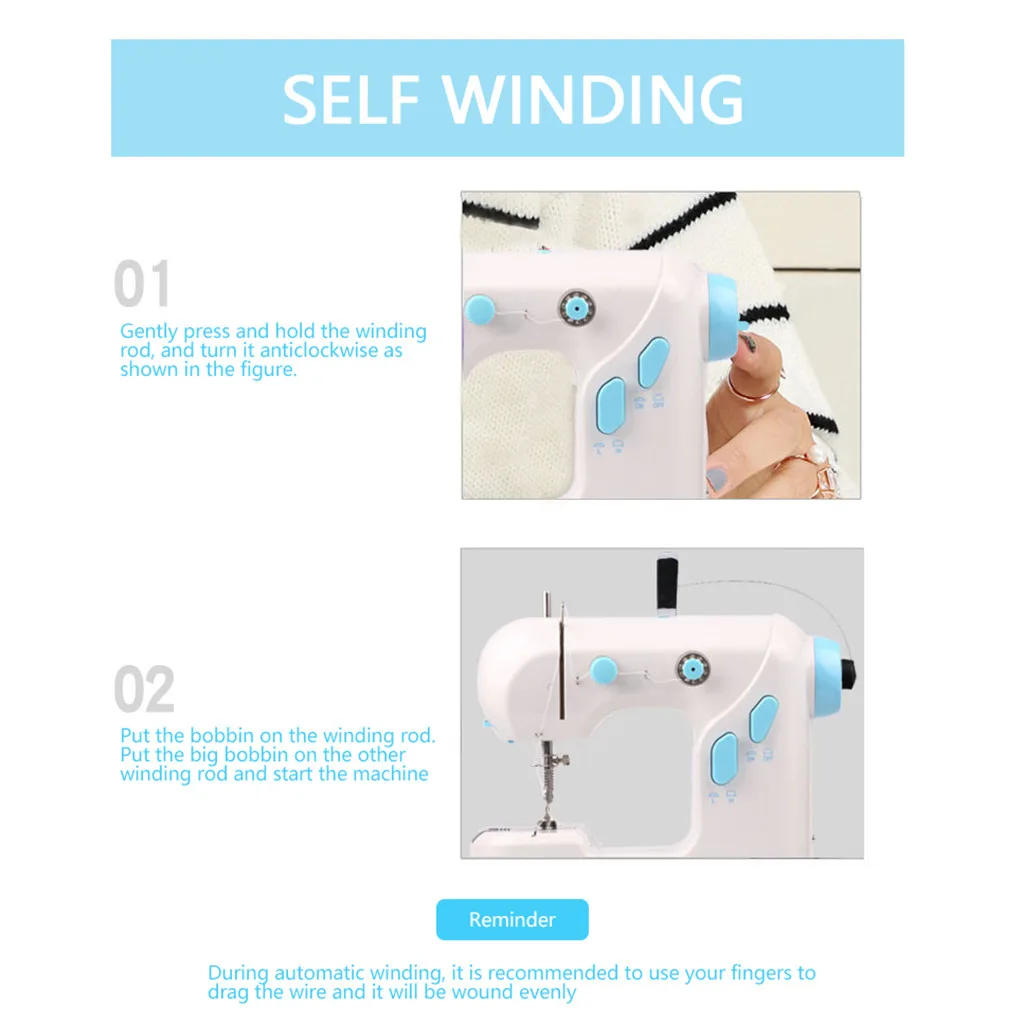 SELF WINDING

01

Gently press and hold the winding rod, and turn it anticlockwise as shown in the figure.

02

Put the bobbin on the winding rod. Put the big bobbin on the other winding rod and start the machine

Reminder

During automatic winding, it is recommended to use your fingers to drag the wire and it will be wound evenly