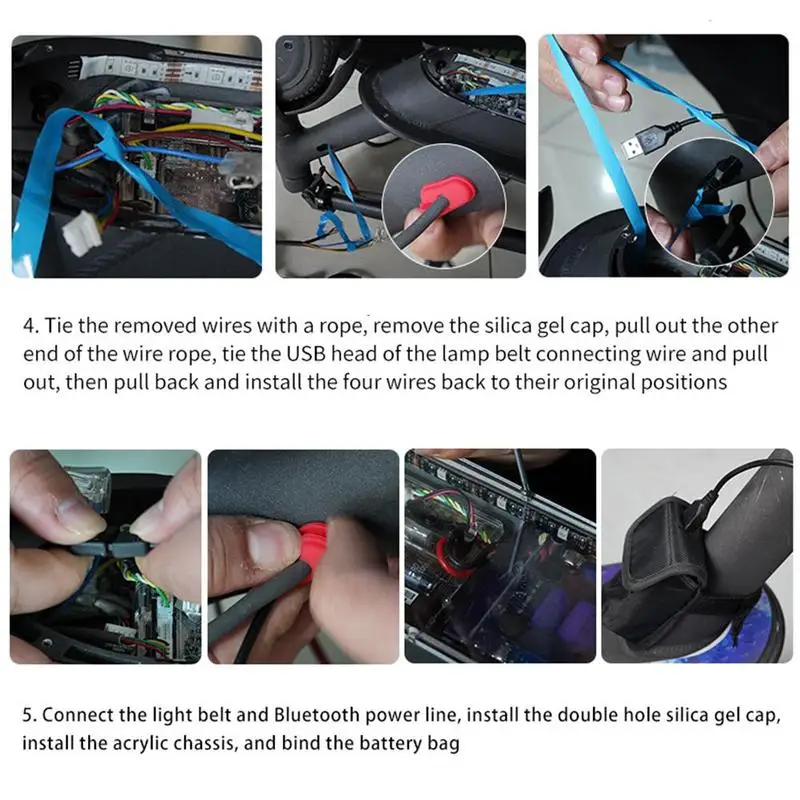 4. Tie the removed wires with a rope, remove the silica gel cap, pull out the other end of the wire rope, tie the USB head of the lamp belt connecting wire and pull out, then pull back and install the four wires back to their original positions

5. Connect the light belt and Bluetooth power line, install the double hole silica gel cap, install the acrylic chassis, and bind the battery bag