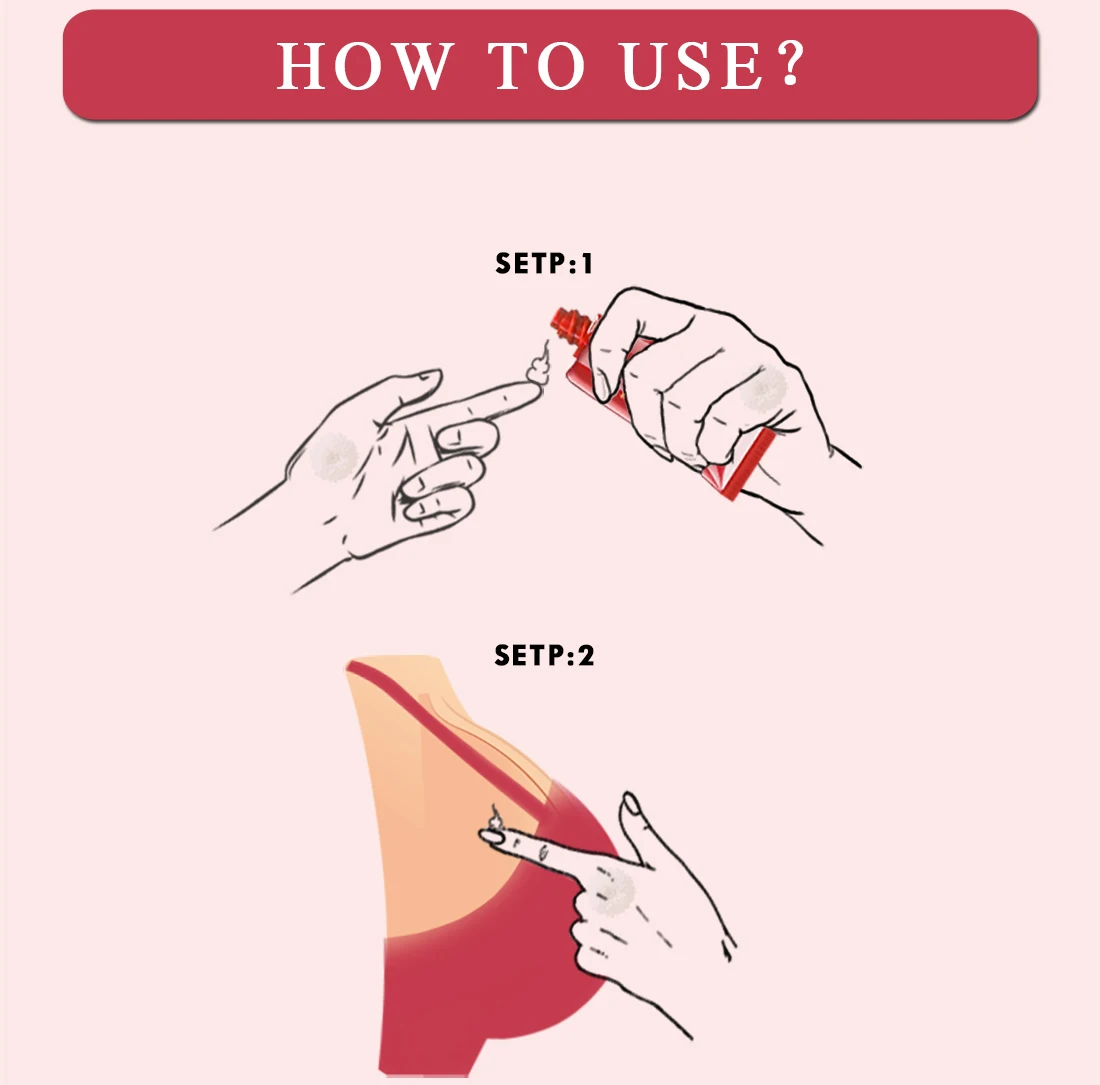 HOW TO USE?

SETP:1

SETP:2