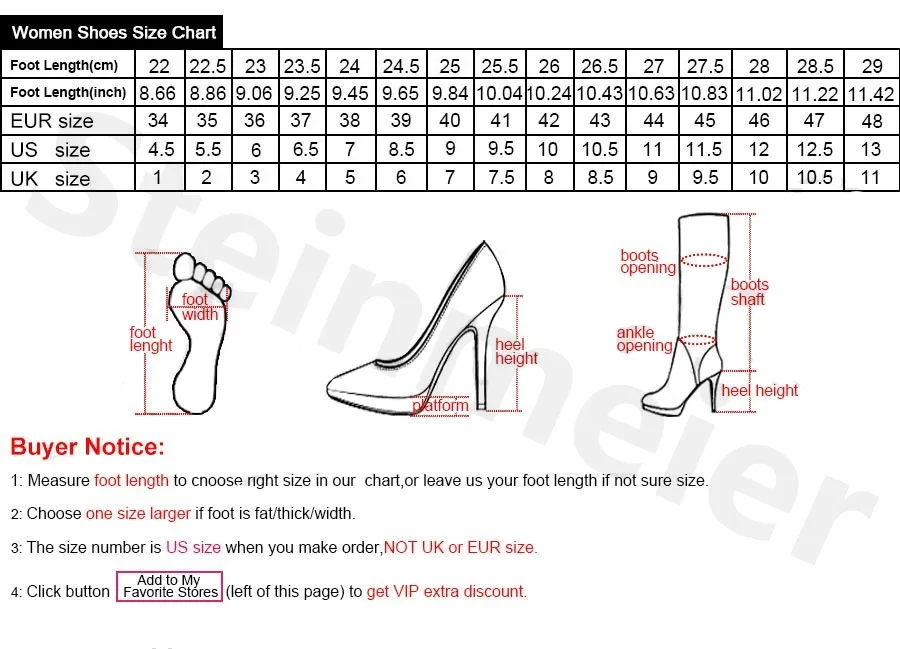 Women Shoes Size Chart

| Foot Length(cm) | 22 | 22.5 | 23 | 23.5 | 24 | 24.5 | 25 | 25.5 | 26 | 26.5 | 27 | 27.5 | 28 | 28.5 | 29 |
|---|---|---|---|---|---|---|---|---|---|---|---|---|---|---|---|
| Foot Length(inch) | 8.66 | 8.86 | 9.06 | 9.25 | 9.45 | 9.65 | 9.84 | 10.04 | 10.24 | 10.43 | 10.63 | 10.83 | 11.02 | 11.22 | 11.42 |
| EUR size | 34 | 35 | 36 | 37 | 38 | 39 | 40 | 41 | 42 | 43 | 44 | 45 | 46 | 47 | 48 |
| US size | 4.5 | 5.5 | 6 | 6.5 | 7 | 8.5 | 9 | 9.5 | 10 | 10.5 | 11 | 11.5 | 12 | 12.5 | 13 |
| UK size | 1 | 2 | 3 | 4 | 5 | 6 | 7 | 7.5 | 8 | 8.5 | 9 | 9.5 | 10 | 10.5 | 11 |

Steinmeier

foot width
foot lenght
heel height
platform
boots opening
boots shaft
ankle opening
heel height

Buyer Notice:

1: Measure foot length to cnoose right size in our chart,or leave us your foot length if not sure size.

2: Choose one size larger if foot is fat/thick/width.

3: The size number is US size when you make order,NOT UK or EUR size.

4: Click button Add to My Favorite Stores (left of this page) to get VIP extra discount.