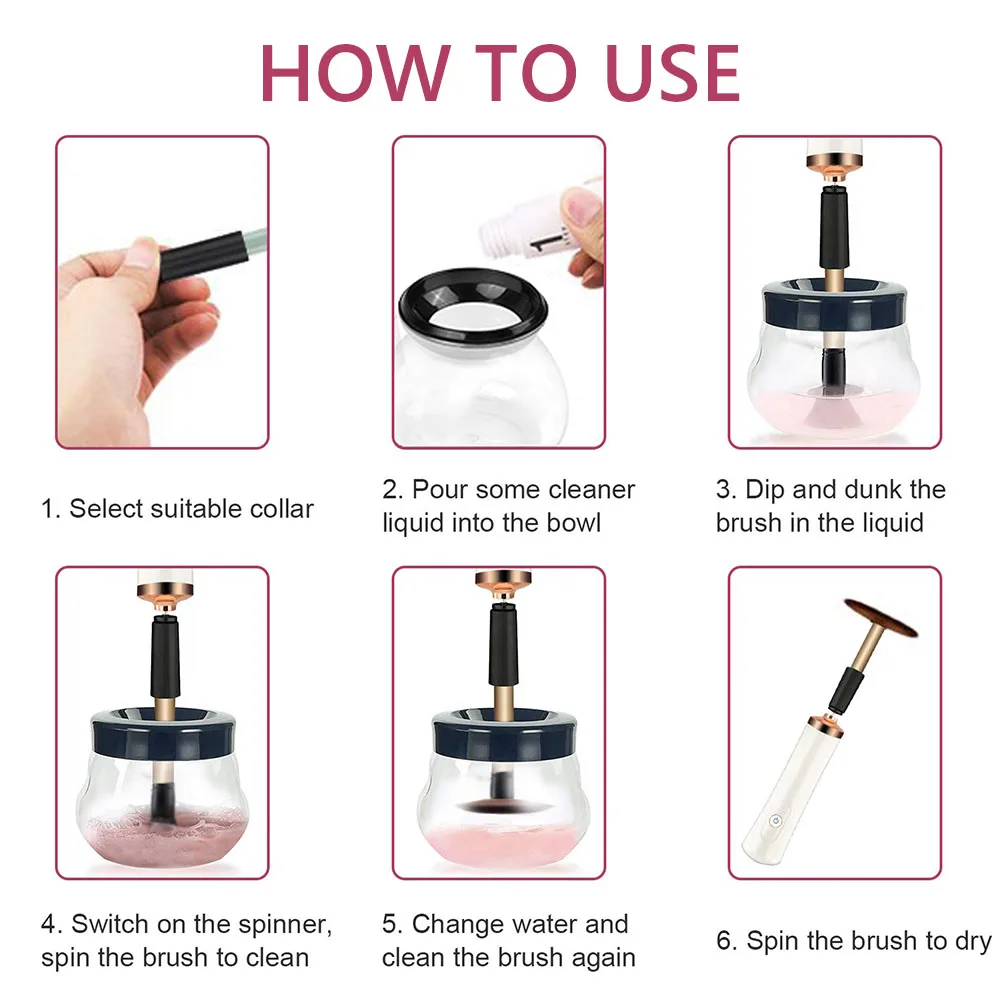 HOW TO USE

1. Select suitable collar

2. Pour some cleaner liquid into the bowl

3. Dip and dunk the brush in the liquid

4. Switch on the spinner, spin the brush to clean

5. Change water and clean the brush again

6. Spin the brush to dry