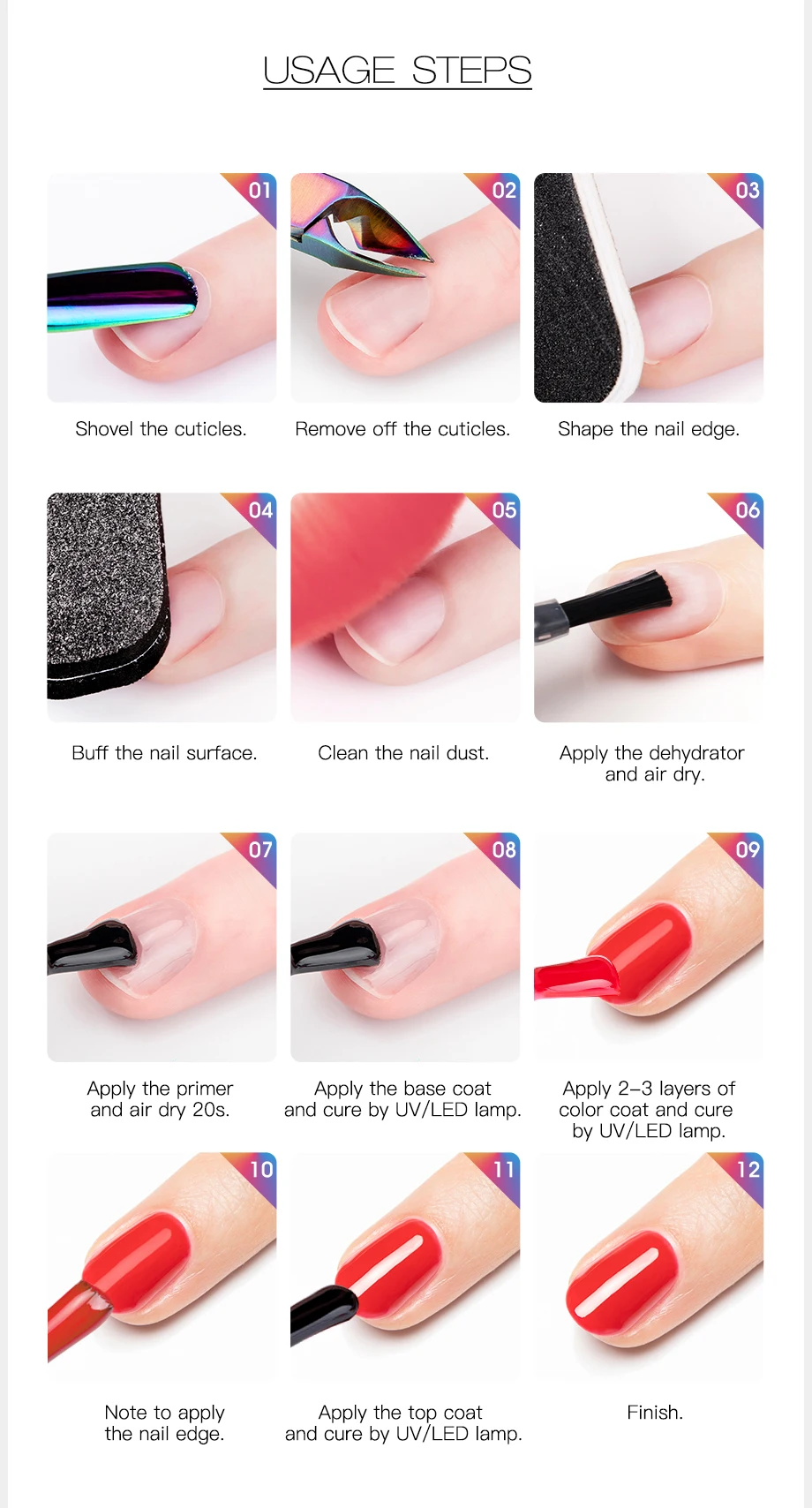 USAGE STEPS

01

Shovel the cuticles.

02

Remove off the cuticles.

03

Shape the nail edge.

04

Buff the nail surface.

05

Clean the nail dust.

06

Apply the dehydrator and air dry.

07

Apply the primer and air dry 20s.

08

Apply the base coat and cure by UV/LED lamp.

09

Apply 2–3 layers of color coat and cure by UV/LED lamp.

10

Note to apply the nail edge.

11

Apply the top coat and cure by UV/LED lamp.

12

Finish.