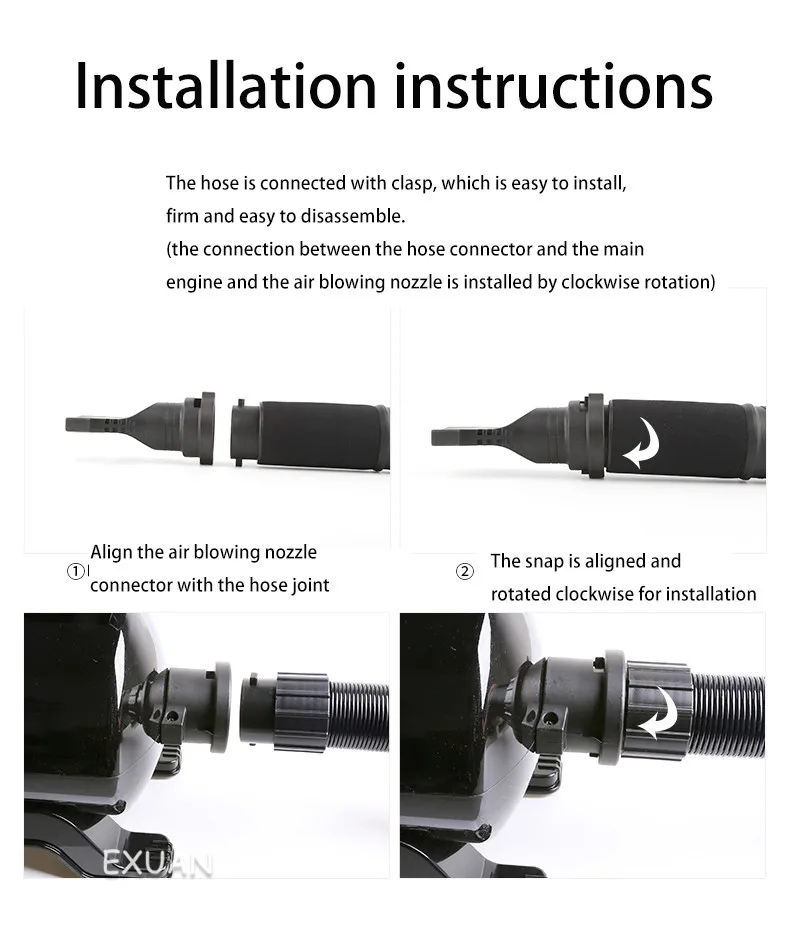 Installation instructions

The hose is connected with clasp, which is easy to install, firm and easy to disassemble.
(the connection between the hose connector and the main engine and the air blowing nozzle is installed by clockwise rotation)

① Align the air blowing nozzle connector with the hose joint

② The snap is aligned and rotated clockwise for installation

EXUAN