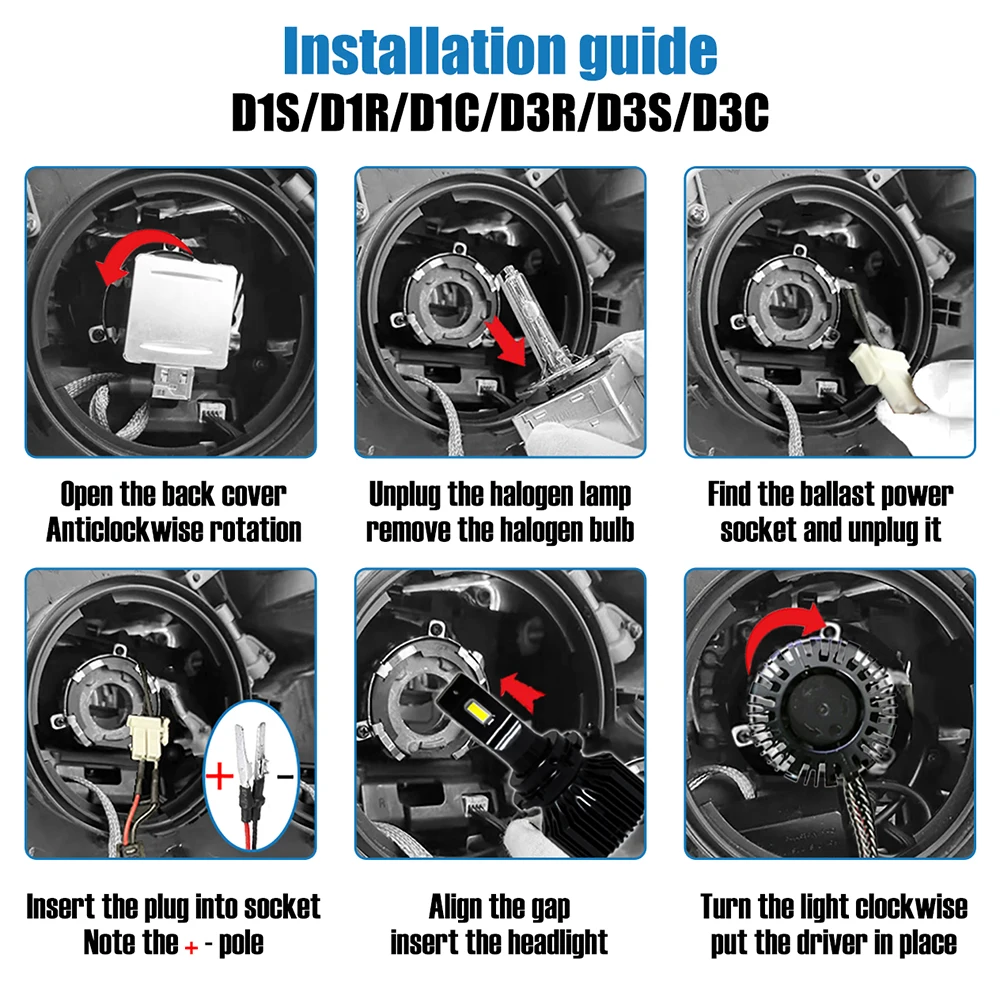 Installation guide
D1S/D1R/D1C/D3R/D3S/D3C

Open the back cover
Anticlockwise rotation

Unplug the halogen lamp
remove the halogen bulb

Find the ballast power
socket and unplug it

+ -

Insert the plug into socket
Note the + - pole

Align the gap
insert the headlight

Turn the light clockwise
put the driver in place