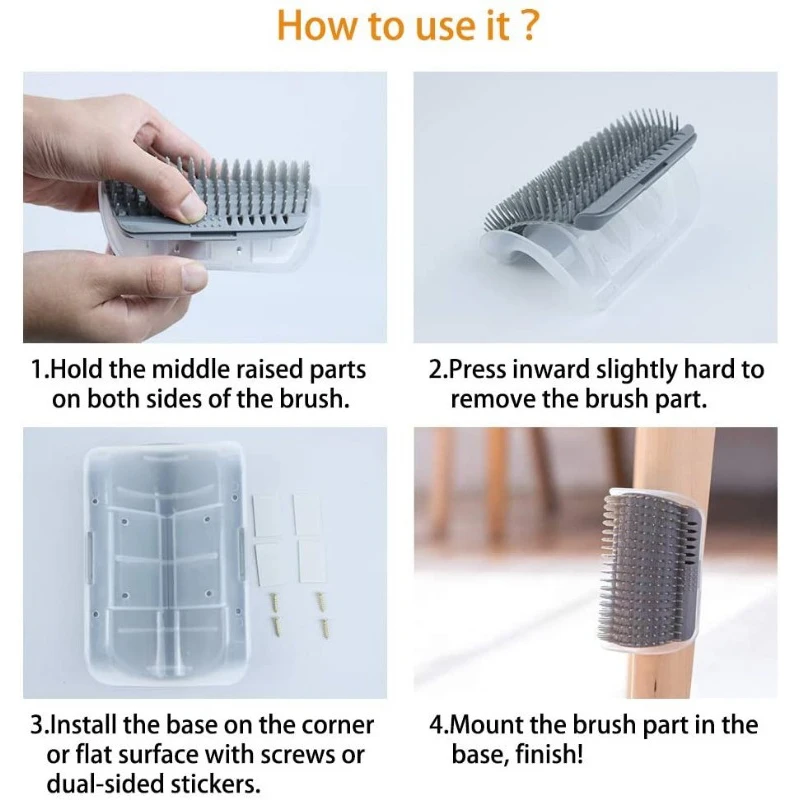 How to use it ?

1.Hold the middle raised parts on both sides of the brush.

2.Press inward slightly hard to remove the brush part.

3.Install the base on the corner or flat surface with screws or dual-sided stickers.

4.Mount the brush part in the base, finish!