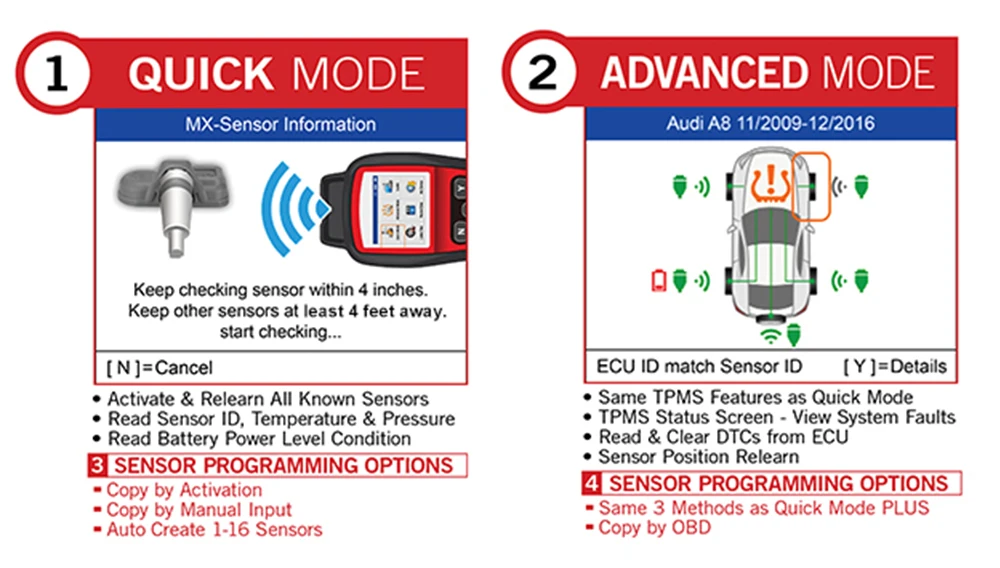 1 QUICK MODE

MX-Sensor Information

Keep checking sensor within 4 inches.
Keep other sensors at least 4 feet away.
start checking...

[ N ]=Cancel

• Activate & Relearn All Known Sensors
• Read Sensor ID, Temperature & Pressure
• Read Battery Power Level Condition

3 SENSOR PROGRAMMING OPTIONS
- Copy by Activation
- Copy by Manual Input
- Auto Create 1-16 Sensors

2 ADVANCED MODE

Audi A8 11/2009-12/2016

ECU ID match Sensor ID [ Y ]=Details

• Same TPMS Features as Quick Mode
• TPMS Status Screen - View System Faults
• Read & Clear DTCs from ECU
• Sensor Position Relearn

4 SENSOR PROGRAMMING OPTIONS
- Same 3 Methods as Quick Mode PLUS
- Copy by OBD