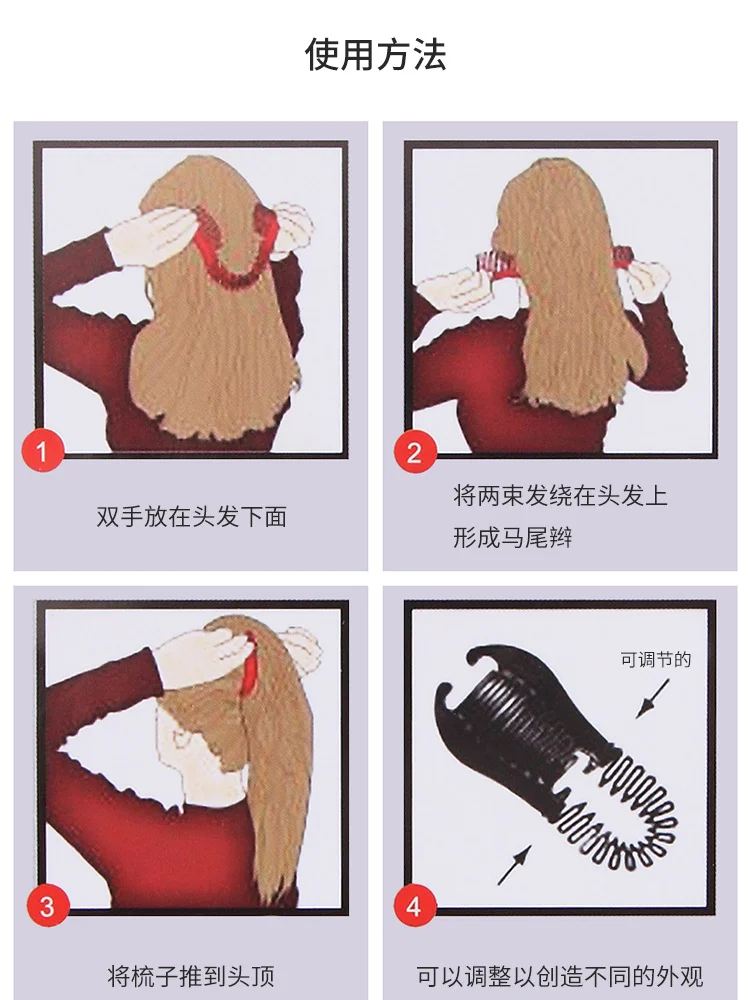 使用方法

1

双手放在头发下面

2

将两束发绕在头发上
形成马尾辫

3

将梳子推到头顶

可调节的

4

可以调整以创造不同的外观